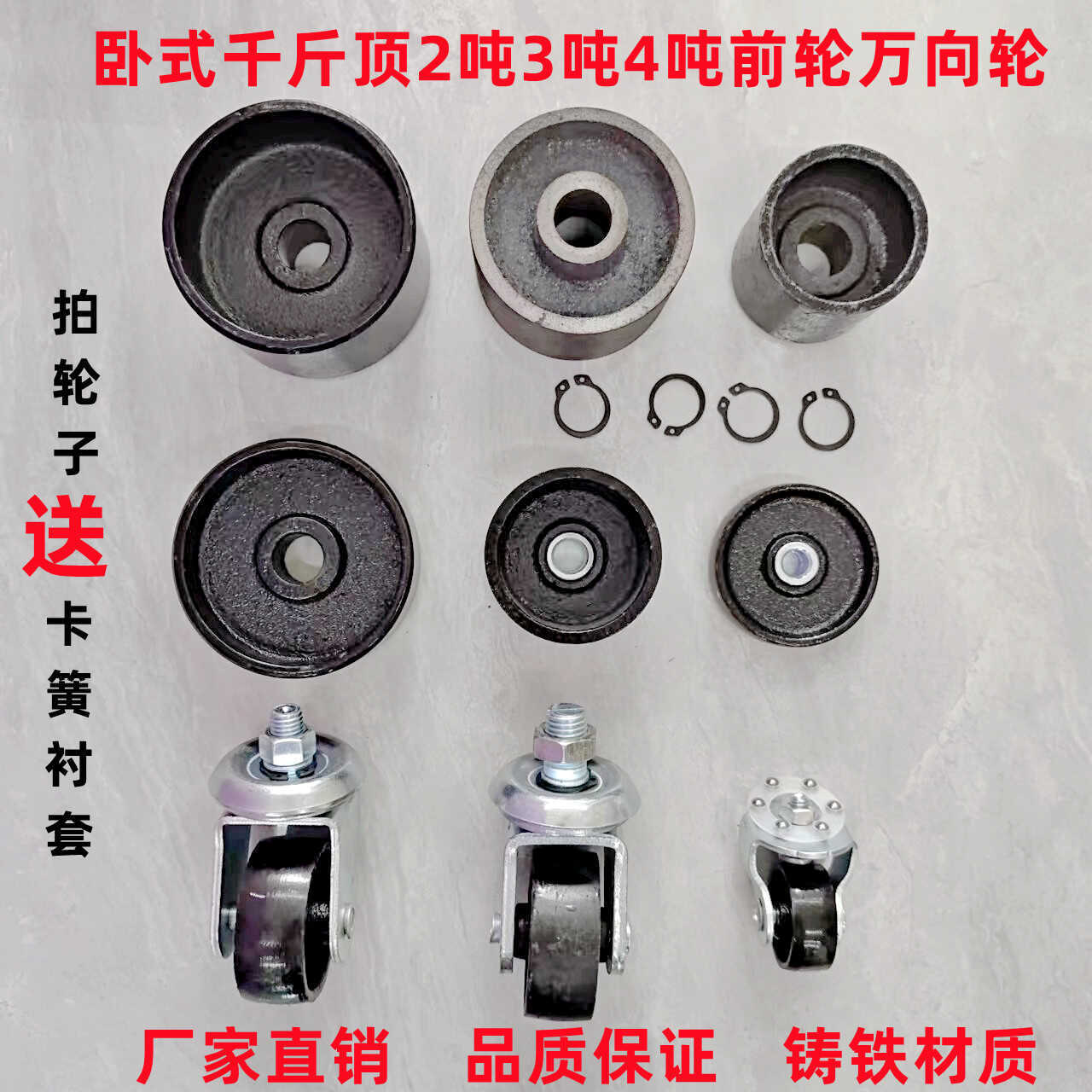 卧式千斤顶2吨3吨4吨前轮万向轮

拍轮子送卡簧衬套

厂家直销　品质保证　铸铁材质