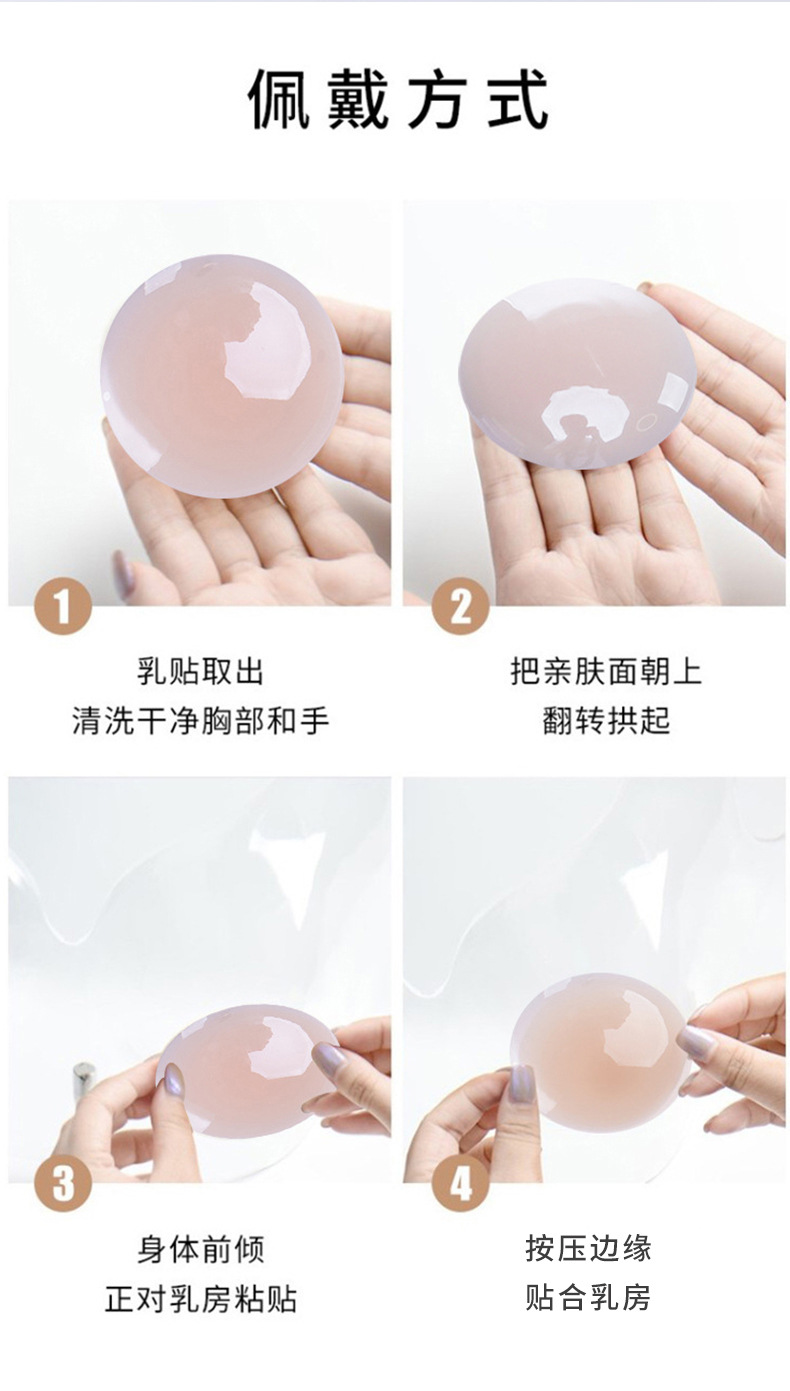 佩戴方式

1

乳贴取出
清洗干净胸部和手

2

把亲肤面朝上
翻转拱起

3

身体前倾
正对乳房粘贴

4

按压边缘
贴合乳房