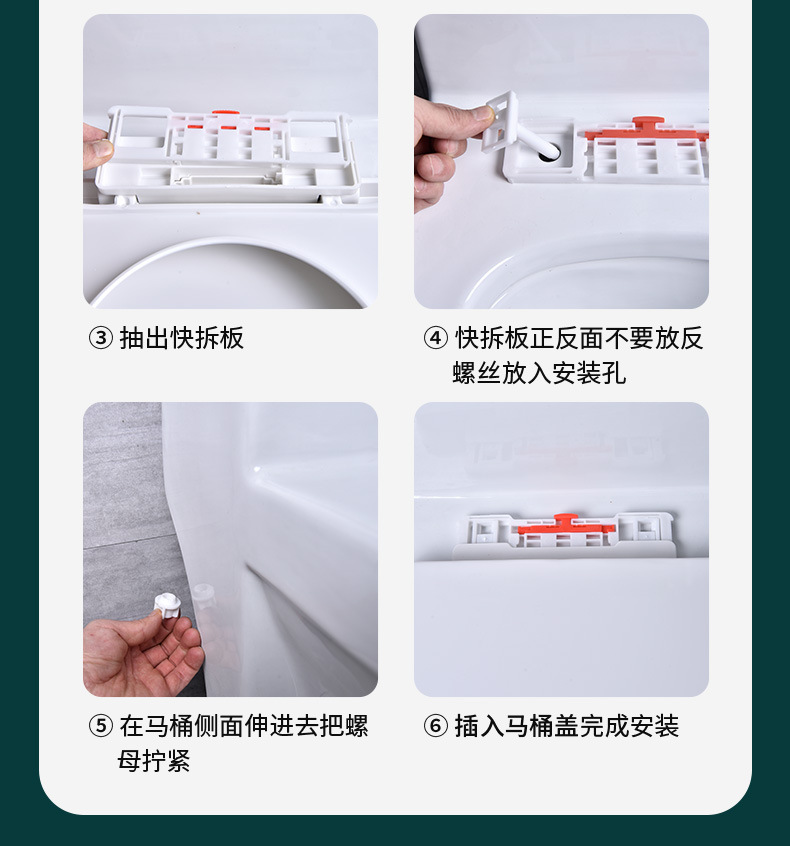 ③ 抽出快拆板

④ 快拆板正反面不要放反 螺丝放入安装孔

⑤ 在马桶侧面伸进去把螺母拧紧

⑥ 插入马桶盖完成安装