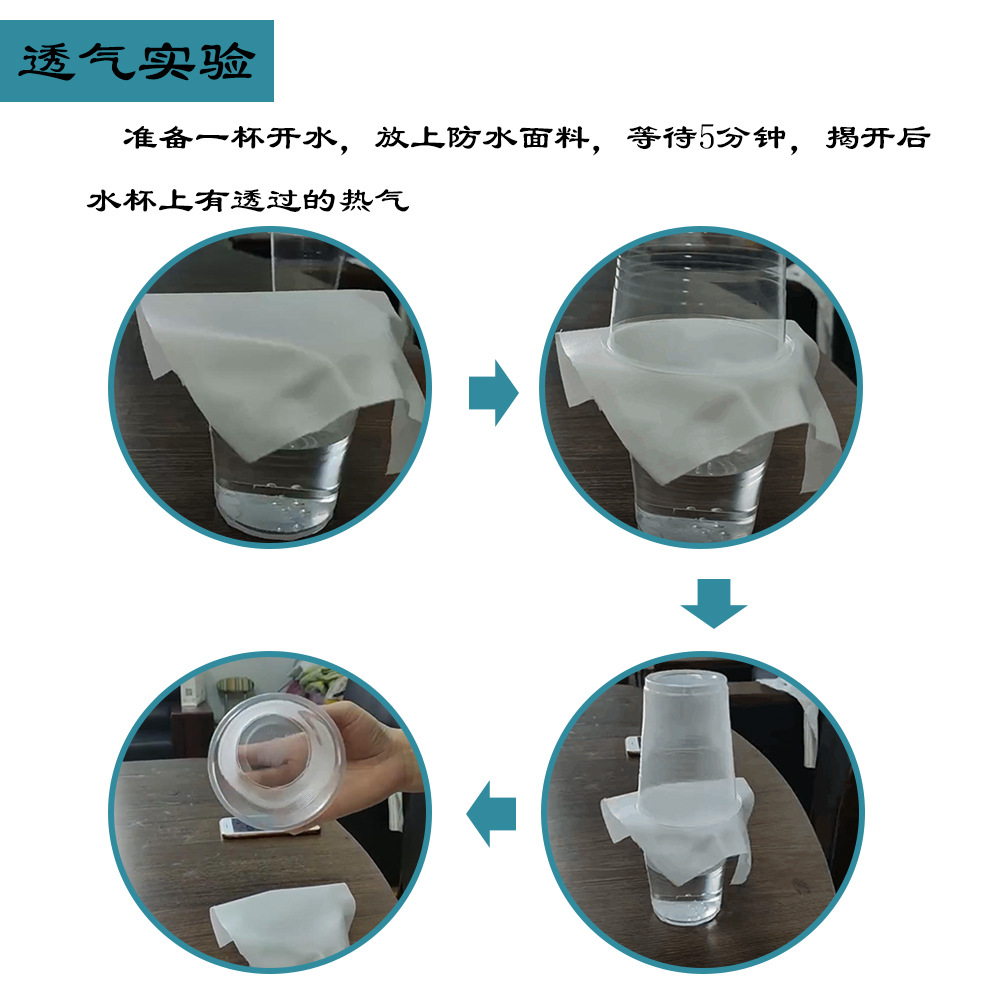 透气实验

准备一杯开水，放上防水面料，等待5分钟，揭开后水杯上有透过的热气