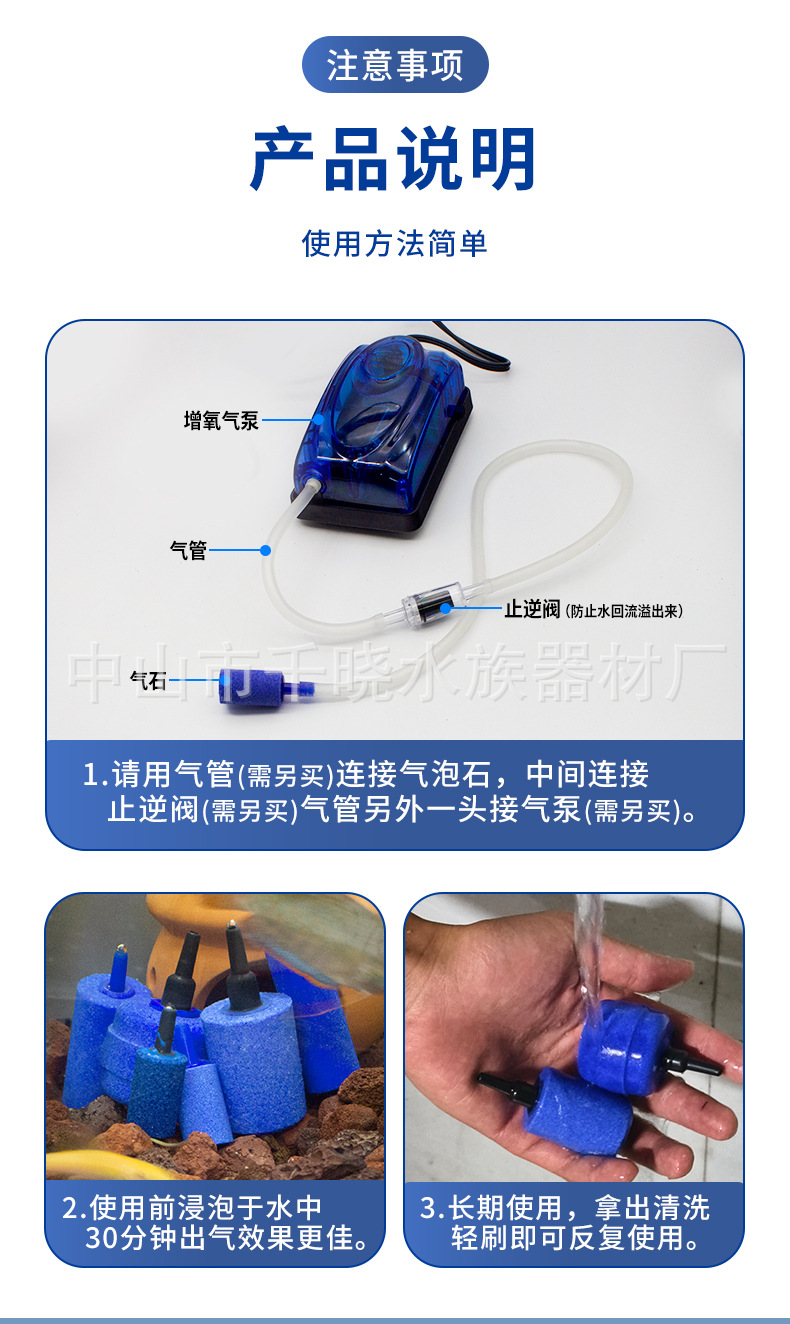 注意事项

产品说明

使用方法简单

增氧气泵

气管

止逆阀 (防止水回流溢出来)

气石

中山市千晓水族器材厂

1.请用气管(需另买)连接气泡石，中间连接止逆阀(需另买)气管另外一头接气泵(需另买)。

2.使用前浸泡于水中30分钟出气效果更佳。

3.长期使用，拿出清洗轻刷即可反复使用。