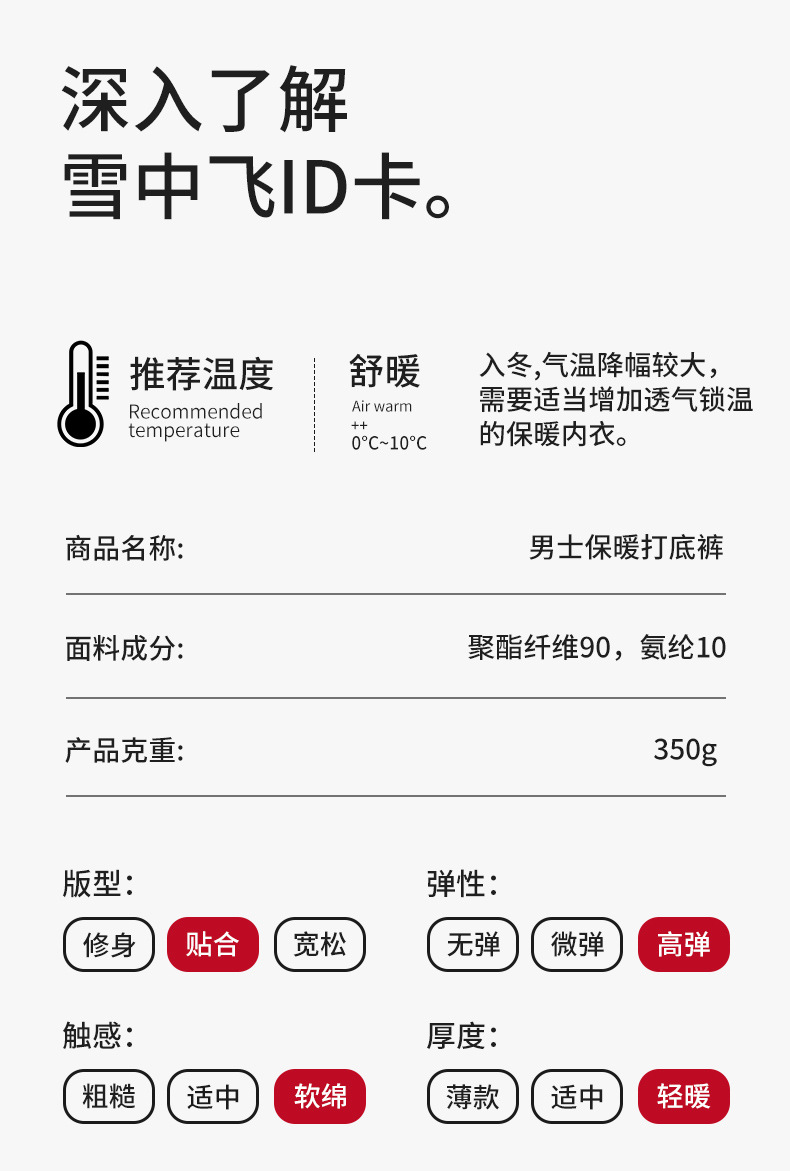 深入了解
雪中飞ID卡。

推荐温度
Recommended temperature

舒暖
Air warm
++
0°C~10°C

入冬,气温降幅较大，需要适当增加透气锁温的保暖内衣。

商品名称: 男士保暖打底裤

面料成分: 聚酯纤维90，氨纶10

产品克重: 350g

版型:
修身 贴合 宽松

弹性:
无弹 微弹 高弹

触感:
粗糙 适中 软绵

厚度:
薄款 适中 轻暖