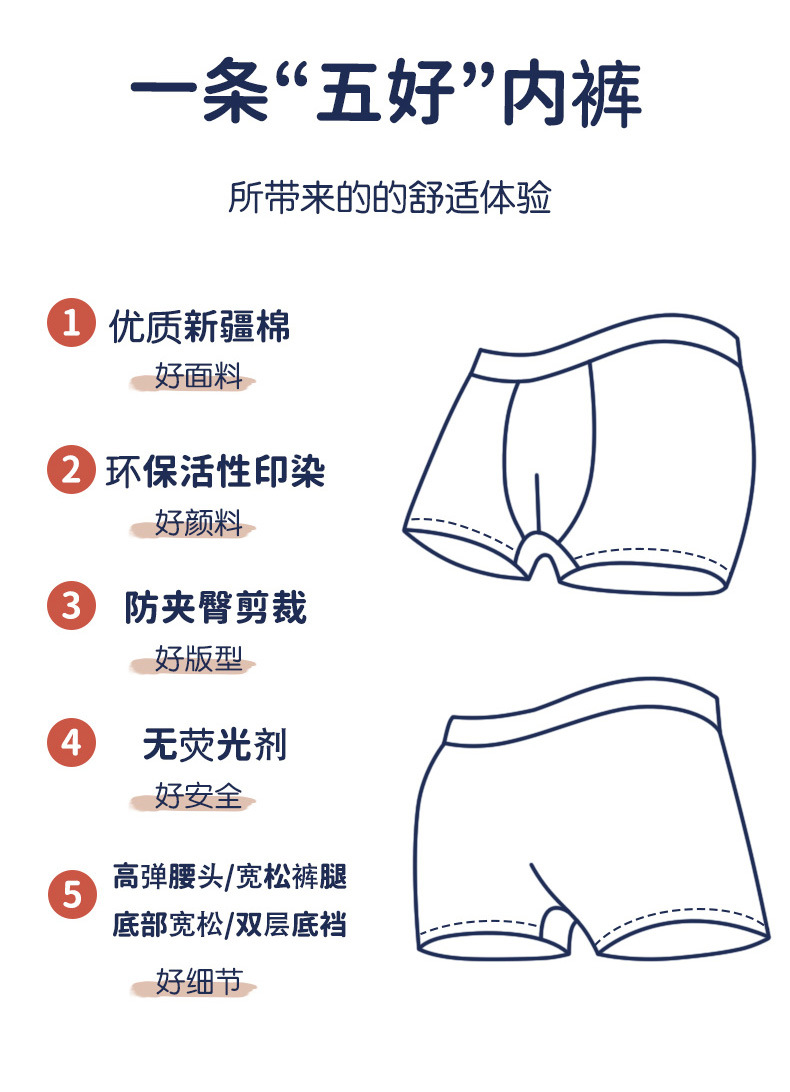 一条“五好”内裤

所带来的的舒适体验

1 优质新疆棉
好面料

2 环保活性印染
好颜料

3 防夹臀剪裁
好版型

4 无荧光剂
好安全

5 高弹腰头/宽松裤腿
底部宽松/双层底裆
好细节