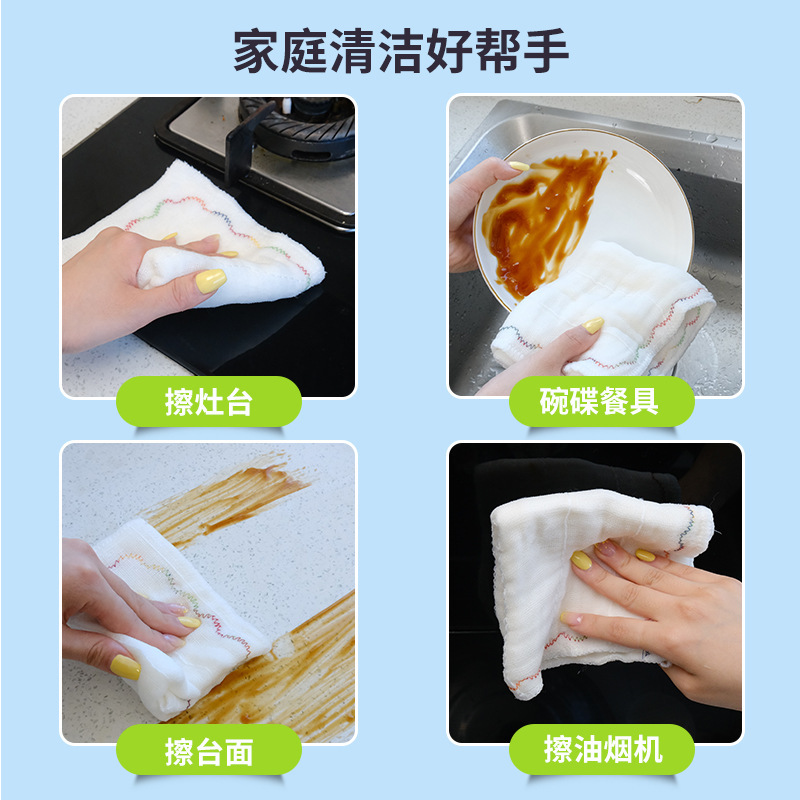 家庭清洁好帮手

擦灶台

碗碟餐具

擦台面

擦油烟机