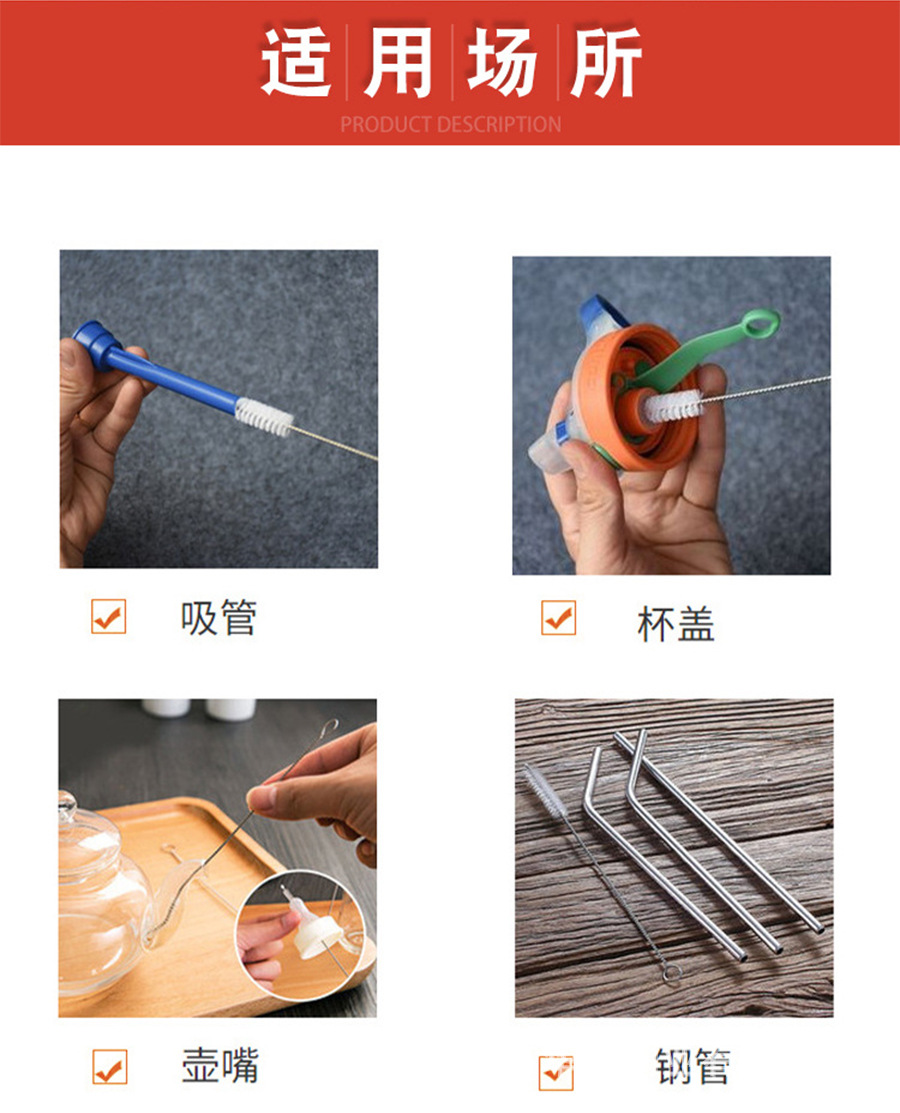 适用场所
PRODUCT DESCRIPTION

吸管

杯盖

壶嘴

钢管