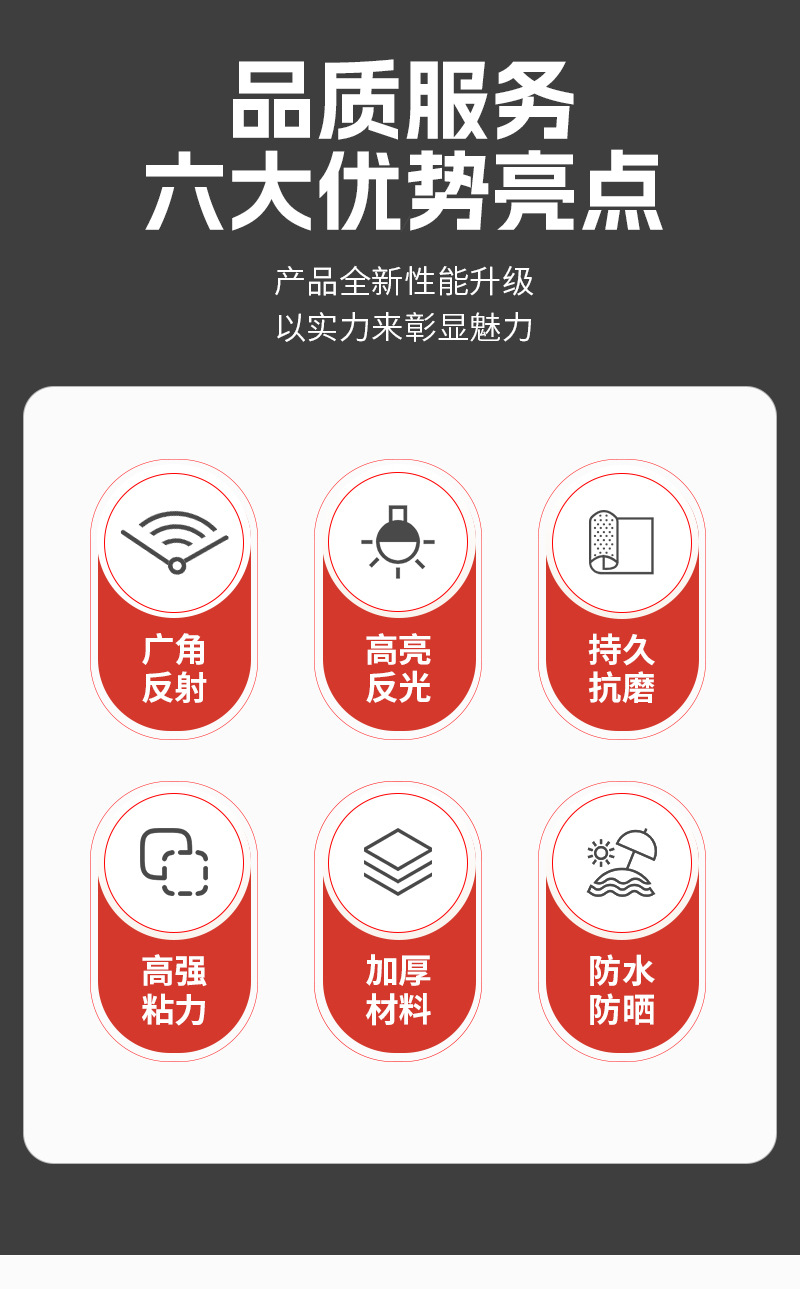 品质服务
六大优势亮点

产品全新性能升级
以实力来彰显魅力

广角
反射

高亮
反光

持久
抗磨

高强
粘力

加厚
材料

防水
防晒