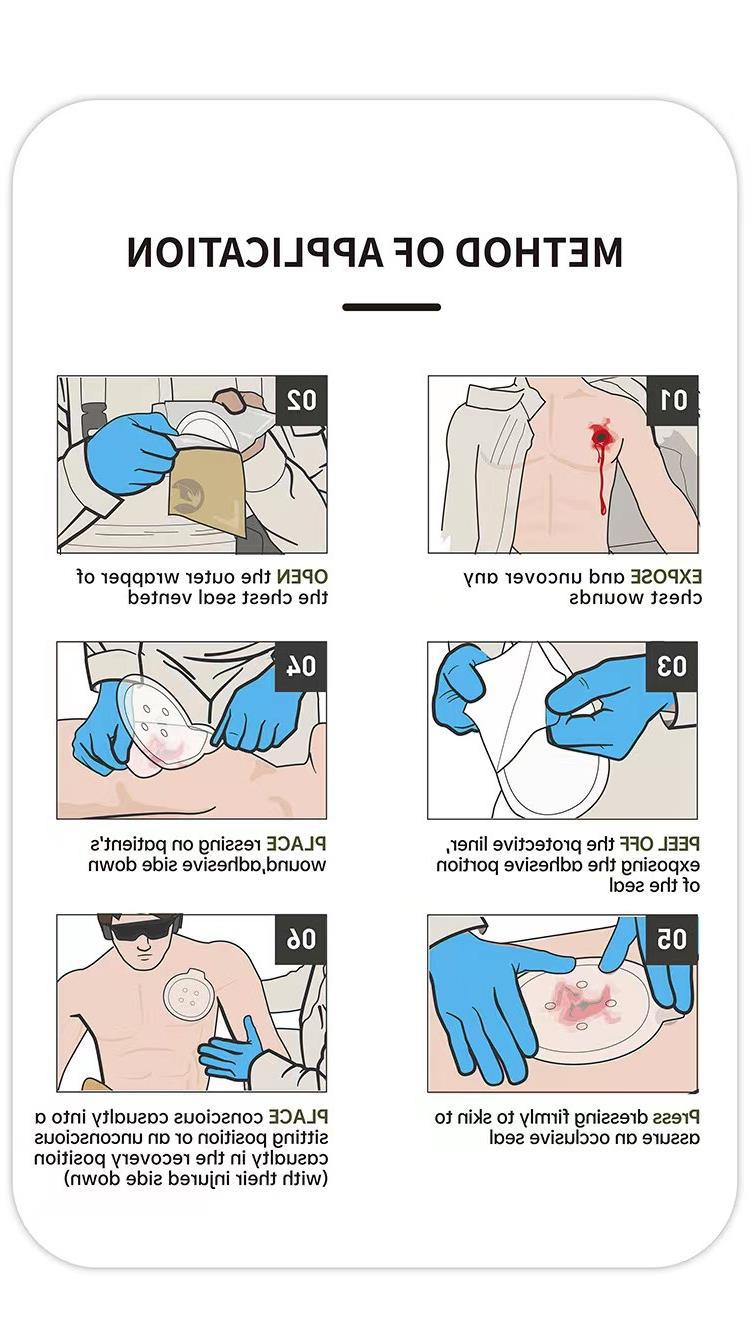 METHOD OF APPLICATION

01

EXPOSE and uncover any chest wounds

02

OPEN the outer wrapper of the chest seal vented

03

PEEL OFF the protective liner, exposing the adhesive portion of the seal

04

PLACE ressing on patient's wound,adhesive side down

05

Press dressing firmly to skin to assure an occlusive seal

06

PLACE conscious casualty into a sitting position or an unconscious casualty in the recovery position (with their injured side down)