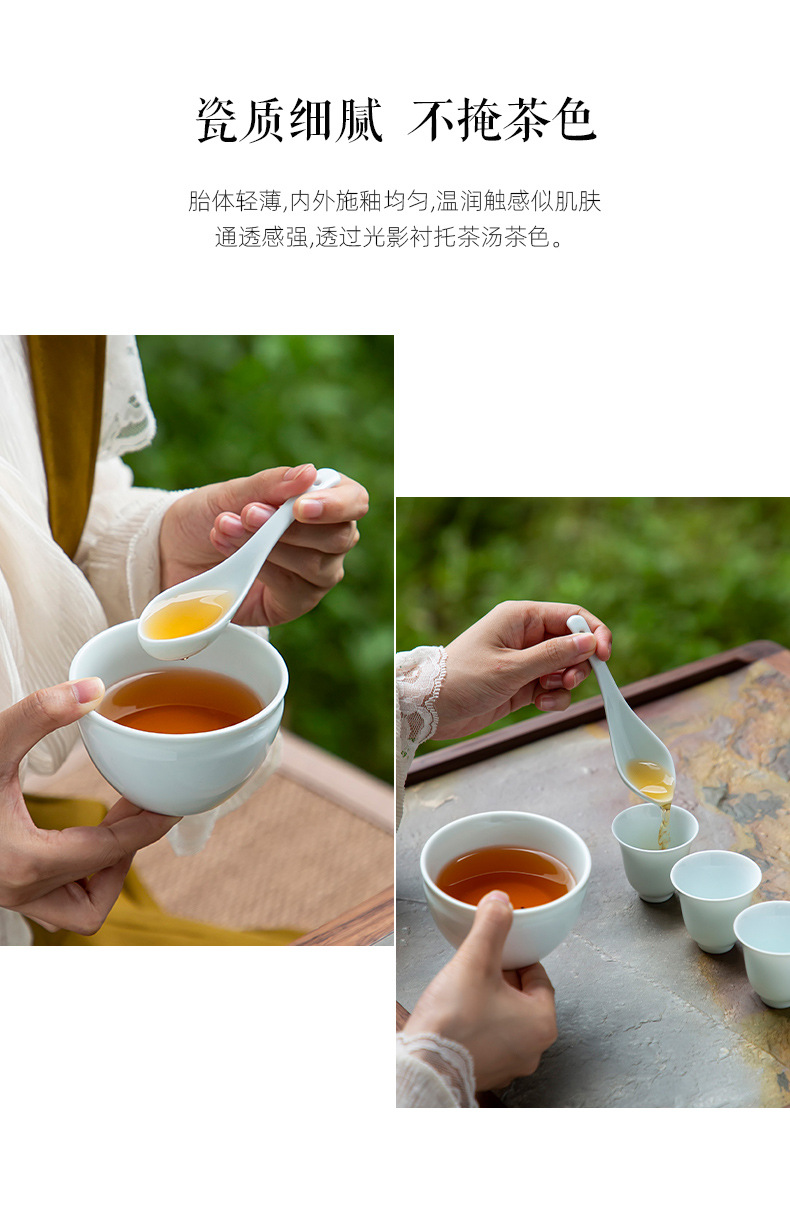 瓷质细腻 不掩茶色

胎体轻薄,内外施釉均匀,温润触感似肌肤
通透感强,透过光影衬托茶汤茶色。