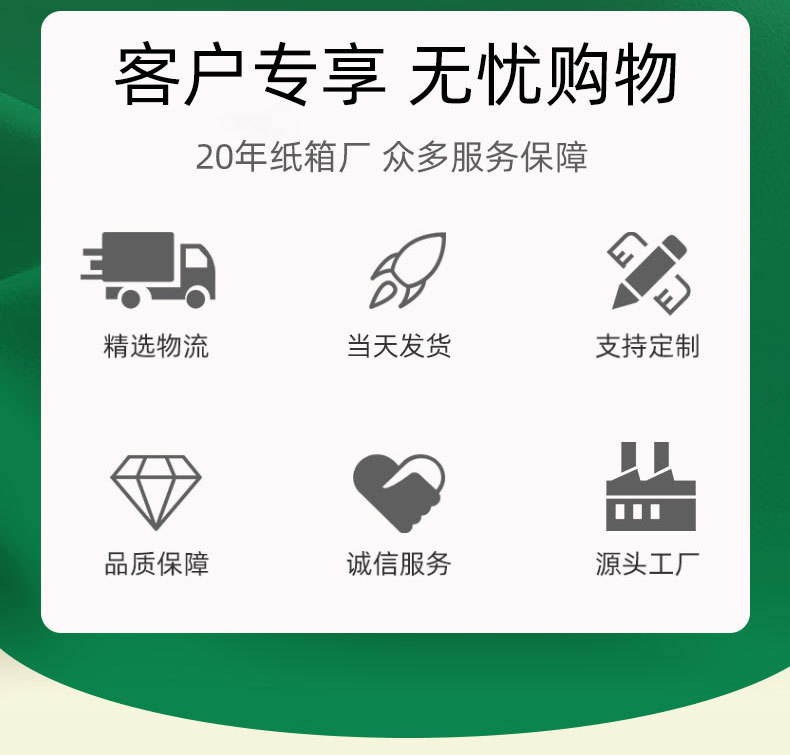 客户专享 无忧购物

20年纸箱厂 众多服务保障

精选物流

当天发货

支持定制

品质保障

诚信服务

源头工厂