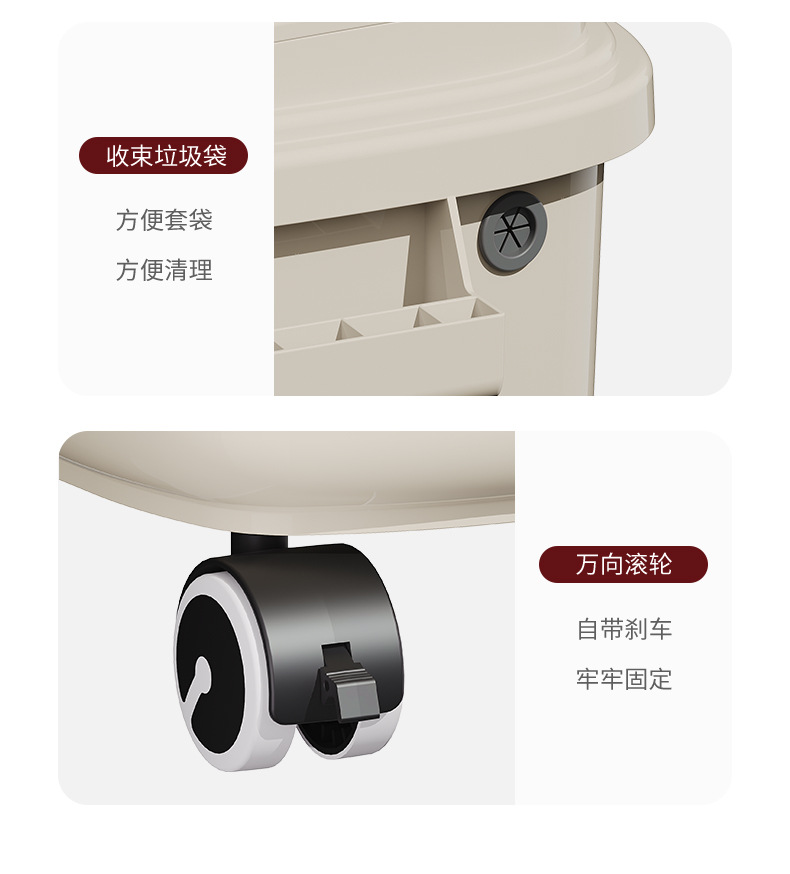 收束垃圾袋

方便套袋

方便清理

万向滚轮

自带刹车

牢牢固定