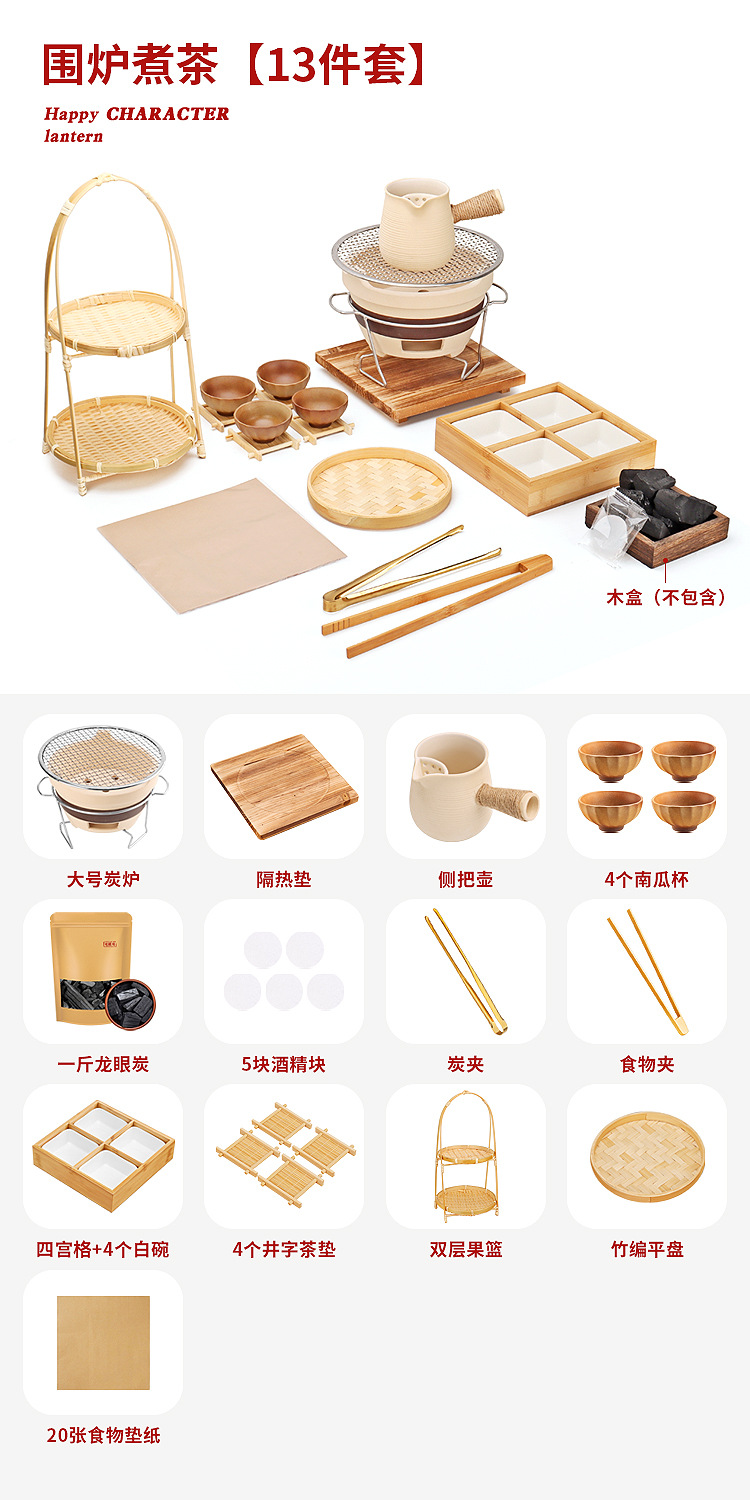 围炉煮茶【13件套】

Happy CHARACTER lantern

木盒（不包含）

大号炭炉

隔热垫

侧把壶

4个南瓜杯

一斤龙眼炭

5块酒精块

炭夹

食物夹

四宫格+4个白碗

4个井字茶垫

双层果篮

竹编平盘

20张食物垫纸