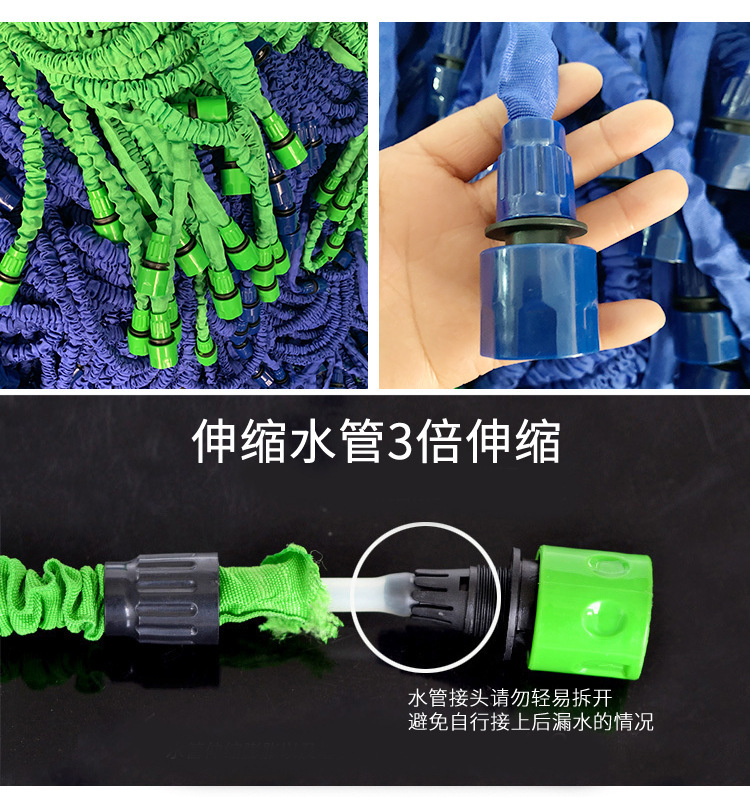 伸缩水管3倍伸缩

水管接头请勿轻易拆开
避免自行接上后漏水的情况