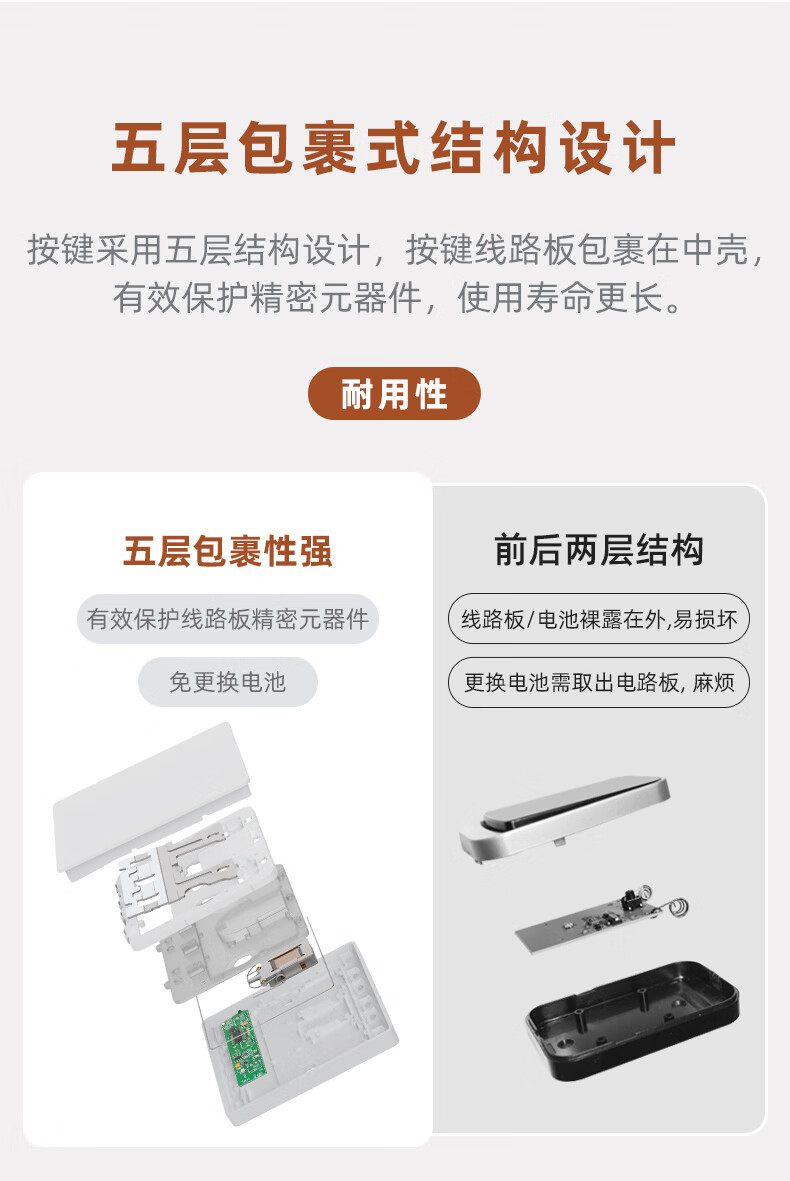 五层包裹式结构设计

按键采用五层结构设计，按键线路板包裹在中壳，有效保护精密元器件，使用寿命更长。

耐用性

五层包裹性强

有效保护线路板精密元器件

免更换电池

前后两层结构

线路板/电池裸露在外,易损坏

更换电池需取出电路板, 麻烦