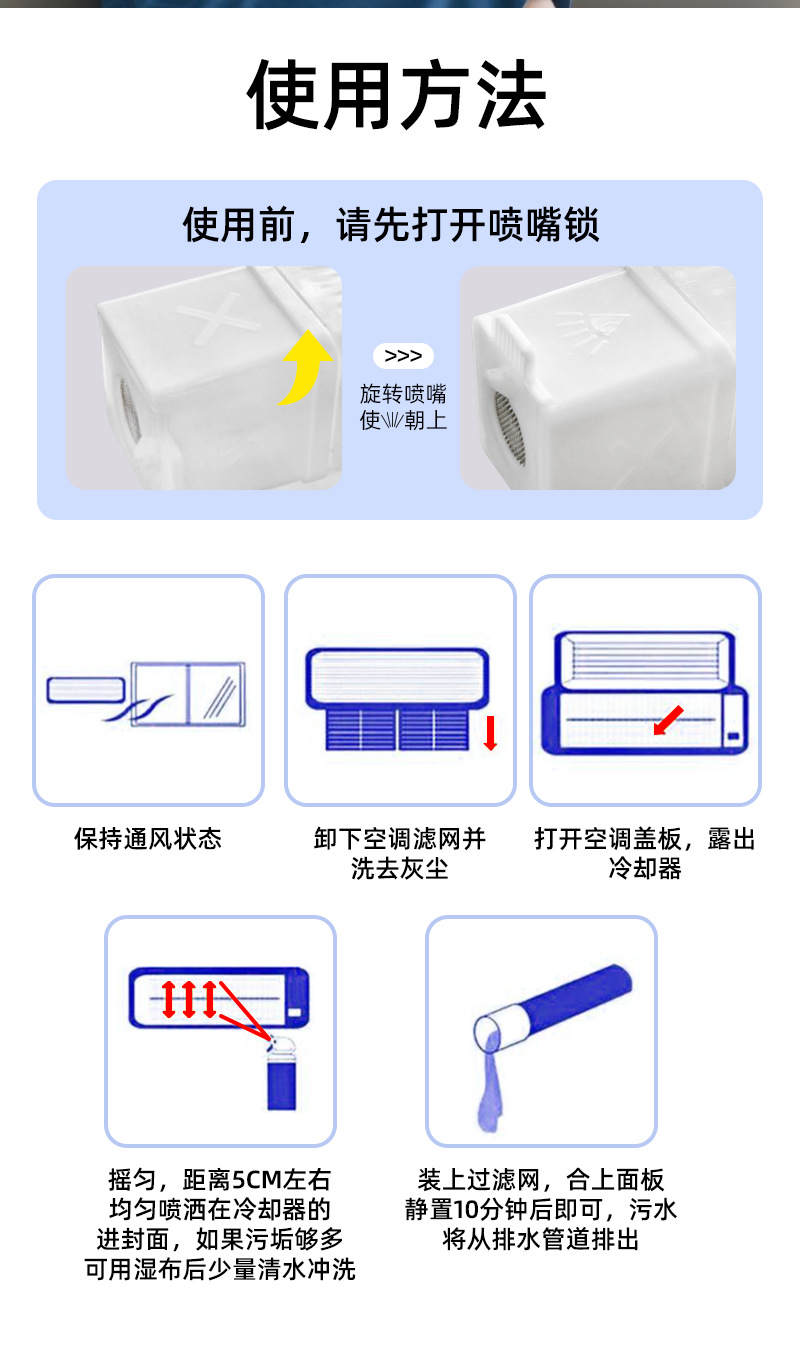 使用方法

使用前，请先打开喷嘴锁

>>>
旋转喷嘴
使\\|//朝上

保持通风状态

卸下空调滤网并洗去灰尘

打开空调盖板，露出冷却器

摇匀，距离5CM左右均匀喷洒在冷却器的进封面，如果污垢够多可用湿布后少量清水冲洗

装上过滤网，合上面板静置10分钟后即可，污水将从排水管道排出