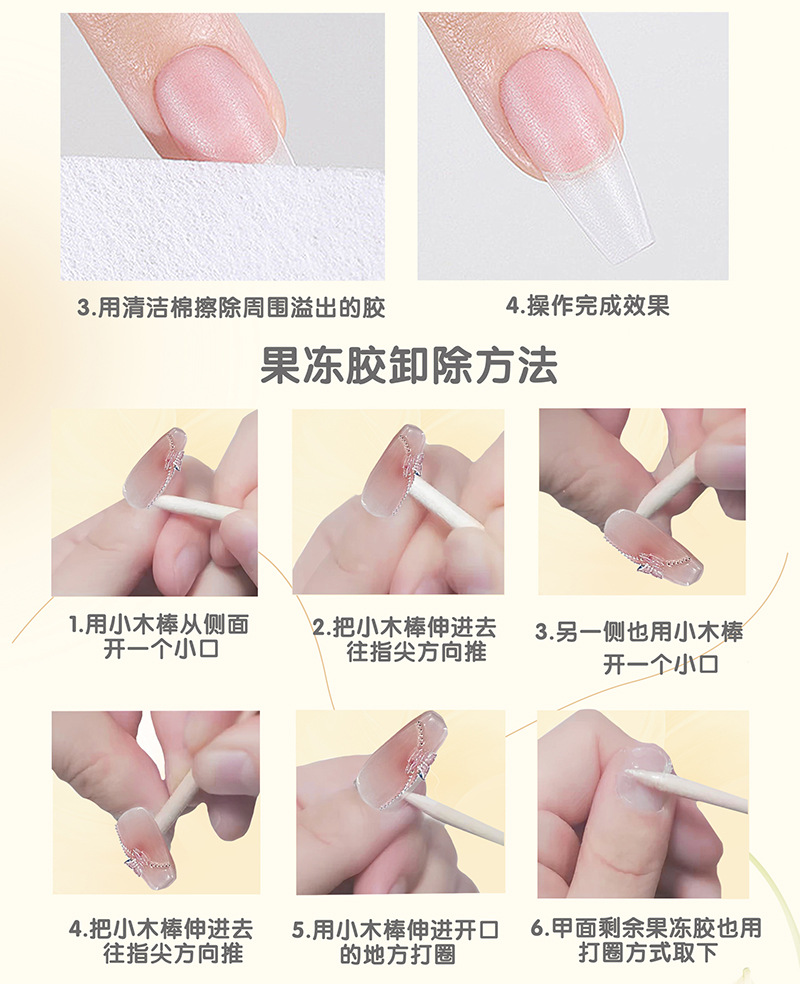 3.用清洁棉擦除周围溢出的胶

4.操作完成效果

果冻胶卸除方法

1.用小木棒从侧面开一个小口

2.把小木棒伸进去往指尖方向推

3.另一侧也用小木棒开一个小口

4.把小木棒伸进去往指尖方向推

5.用小木棒伸进开口的地方打圈

6.甲面剩余果冻胶也用打圈方式取下