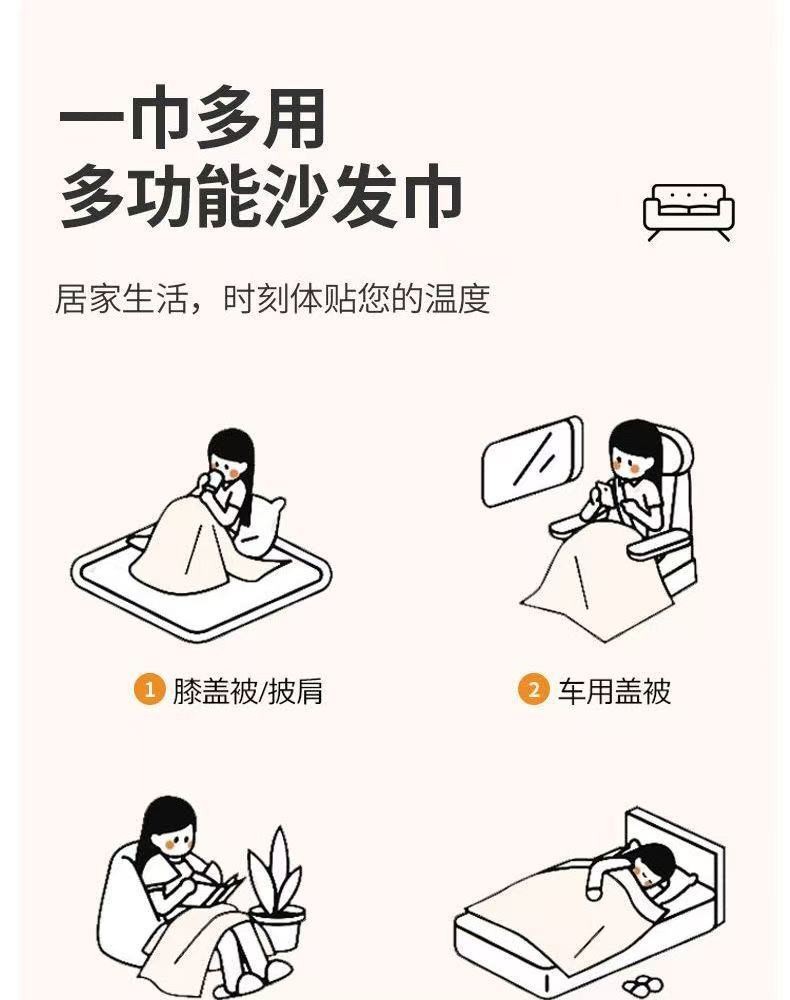 一巾多用
多功能沙发巾

居家生活，时刻体贴您的温度

1 膝盖被/披肩

2 车用盖被