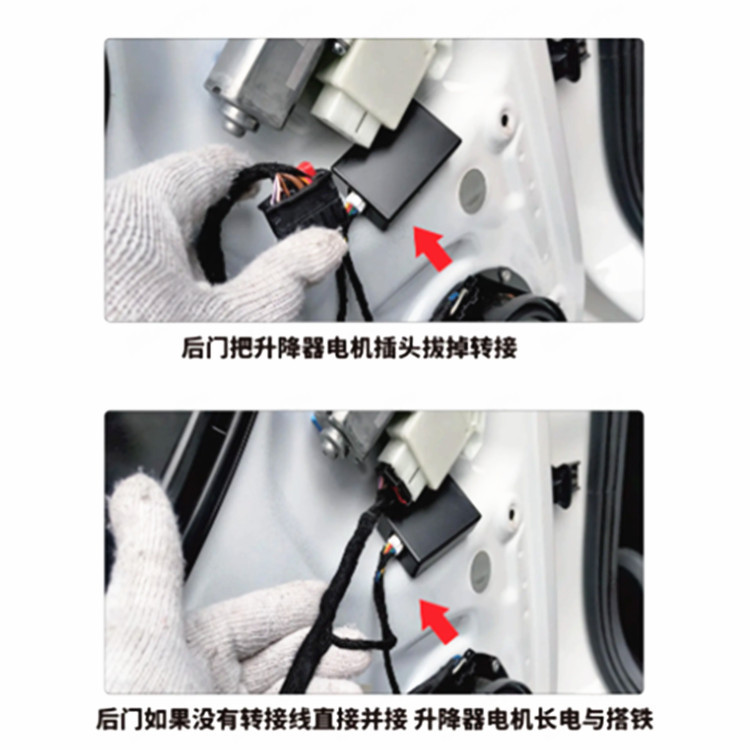 后门把升降器电机插头拔掉转接

后门如果没有转接线直接并接 升降器电机长电与搭铁