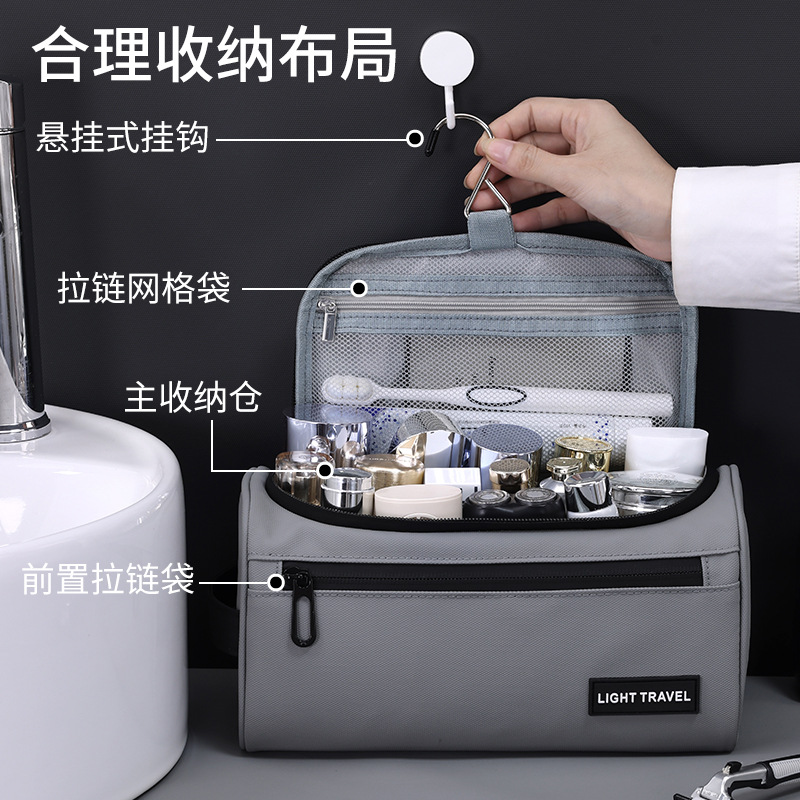 合理收纳布局

悬挂式挂钩

拉链网格袋

主收纳仓

前置拉链袋

LIGHT TRAVEL