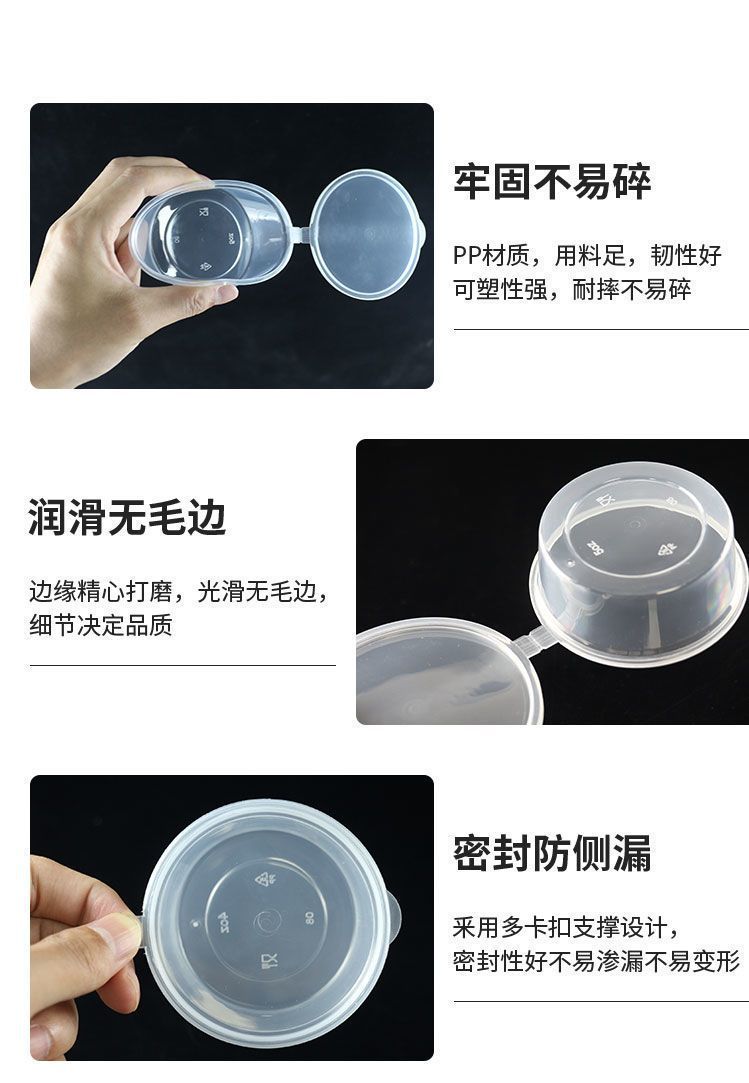 牢固不易碎

PP材质，用料足，韧性好
可塑性强，耐摔不易碎

润滑无毛边

边缘精心打磨，光滑无毛边，
细节决定品质

密封防侧漏

采用多卡扣支撑设计，
密封性好不易渗漏不易变形