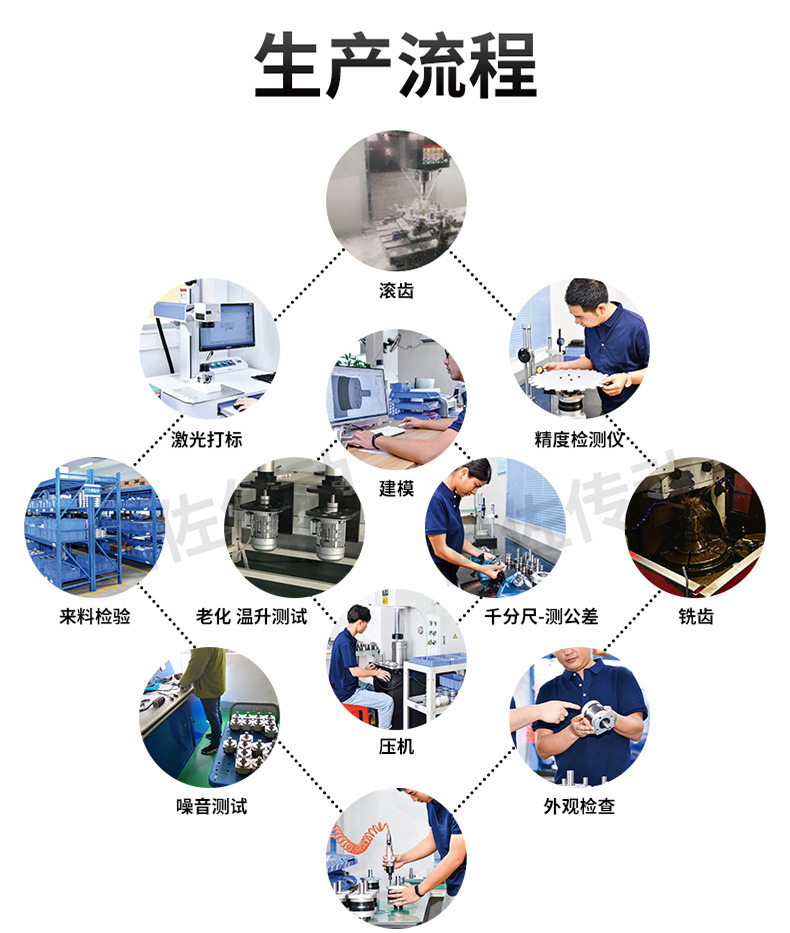 生产流程

滚齿

激光打标

精度检测仪

建模

来料检验

老化 温升测试

千分尺-测公差

铣齿

压机

噪音测试

外观检查