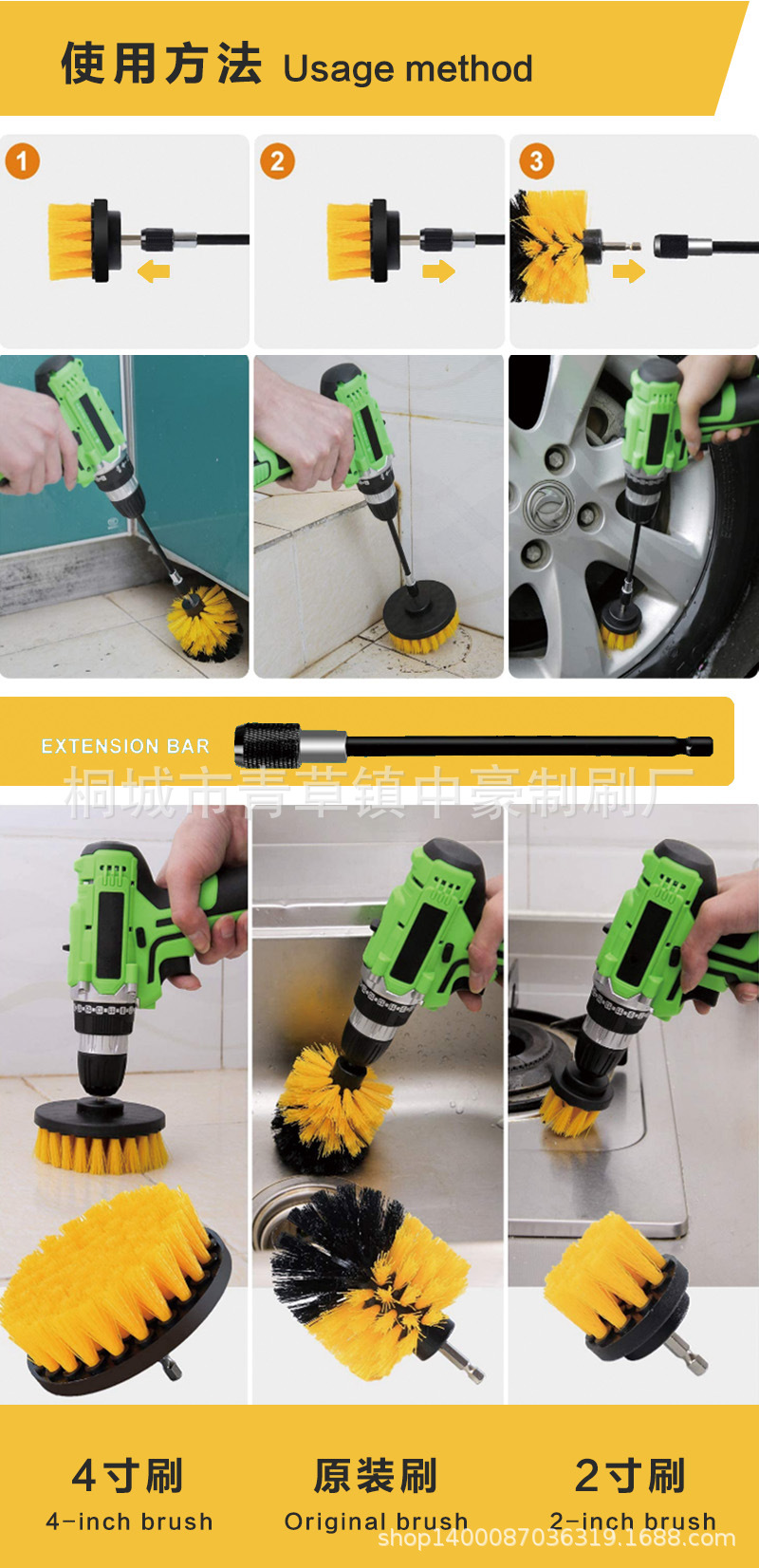 使用方法 Usage method

1

2

3

EXTENSION BAR

桐城市青草镇中豪制刷厂

4寸刷
4-inch brush

原装刷
Original brush

2寸刷
2-inch brush

shop1400087036319.1688.com