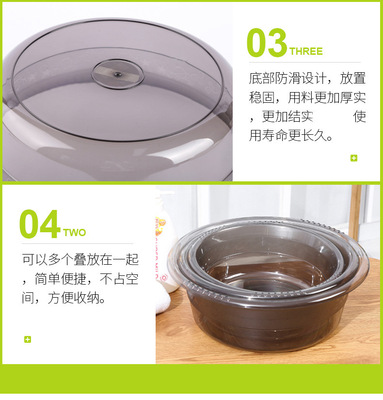 03 THREE

底部防滑设计，放置稳固，用料更加厚实，更加结实 使用寿命更长久。

04 TWO

可以多个叠放在一起，简单便捷，不占空间，方便收纳。