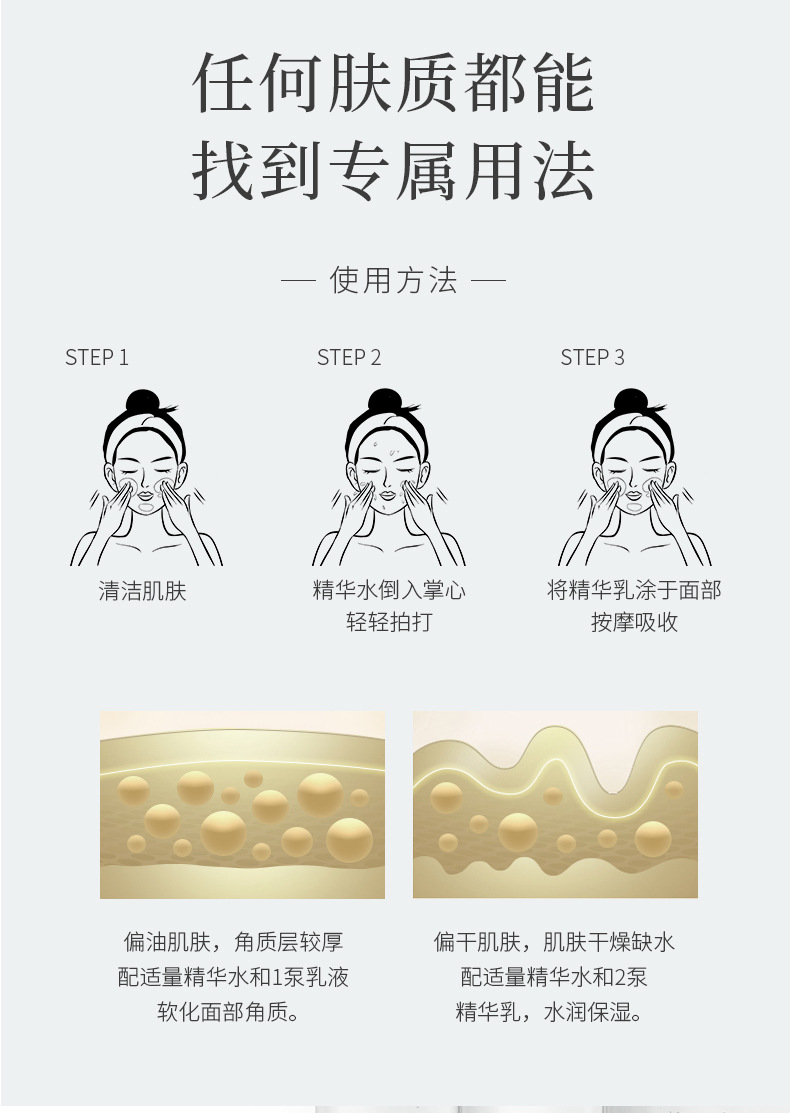 任何肤质都能
找到专属用法

— 使用方法 —

STEP 1

清洁肌肤

STEP 2

精华水倒入掌心
轻轻拍打

STEP 3

将精华乳涂于面部
按摩吸收

偏油肌肤，角质层较厚
配适量精华水和1泵乳液
软化面部角质。

偏干肌肤，肌肤干燥缺水
配适量精华水和2泵
精华乳，水润保湿。