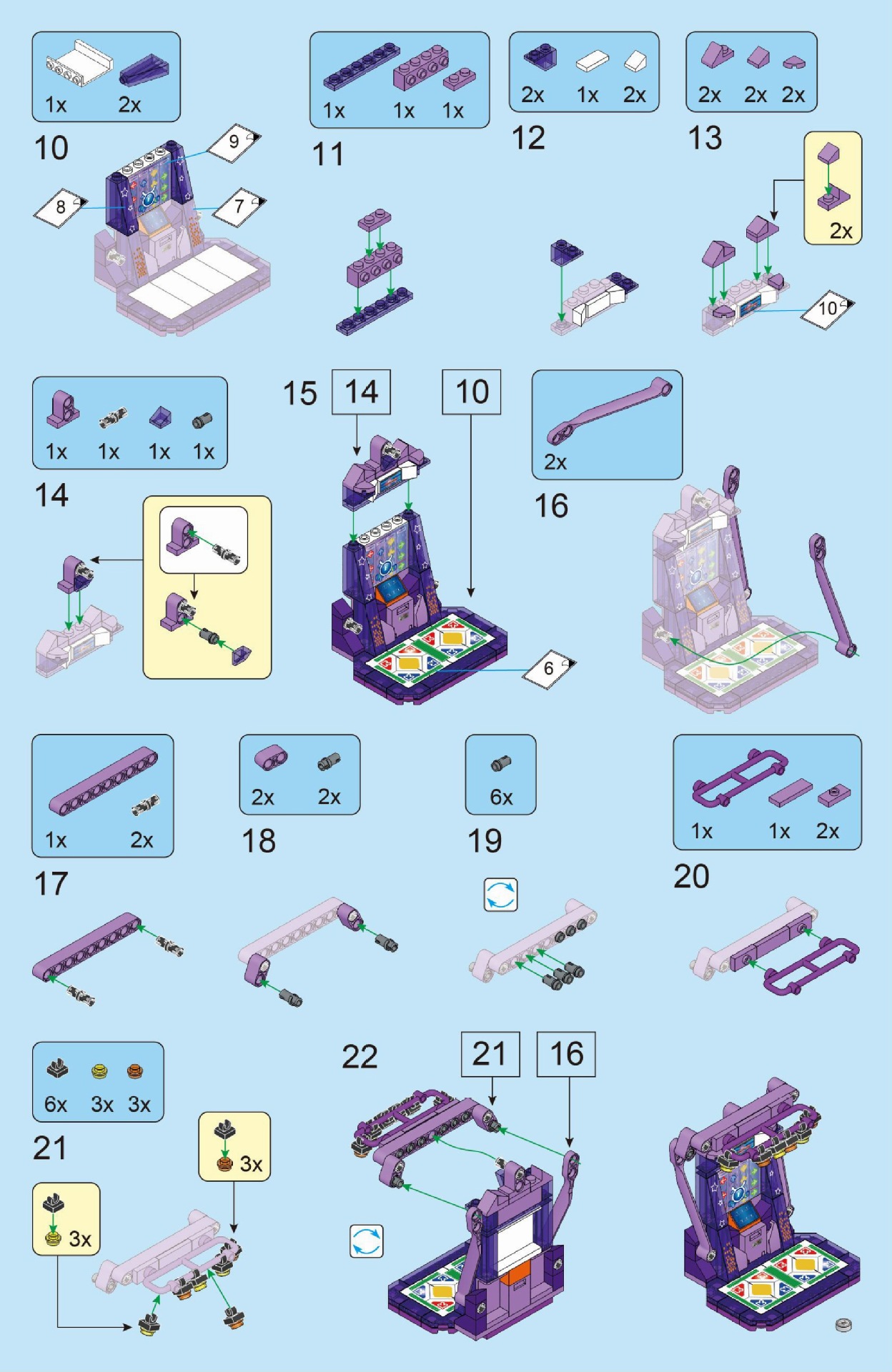 1x 2x
10
9
8
7

1x 1x 1x
11

2x 1x 2x
12

2x 2x 2x
13
2x
10

1x 1x 1x 1x
14

15 14 10
6

2x
16

1x 2x
17

2x 2x
18

6x
19

1x 1x 2x
20

6x 3x 3x
21
3x
3x

22 21 16