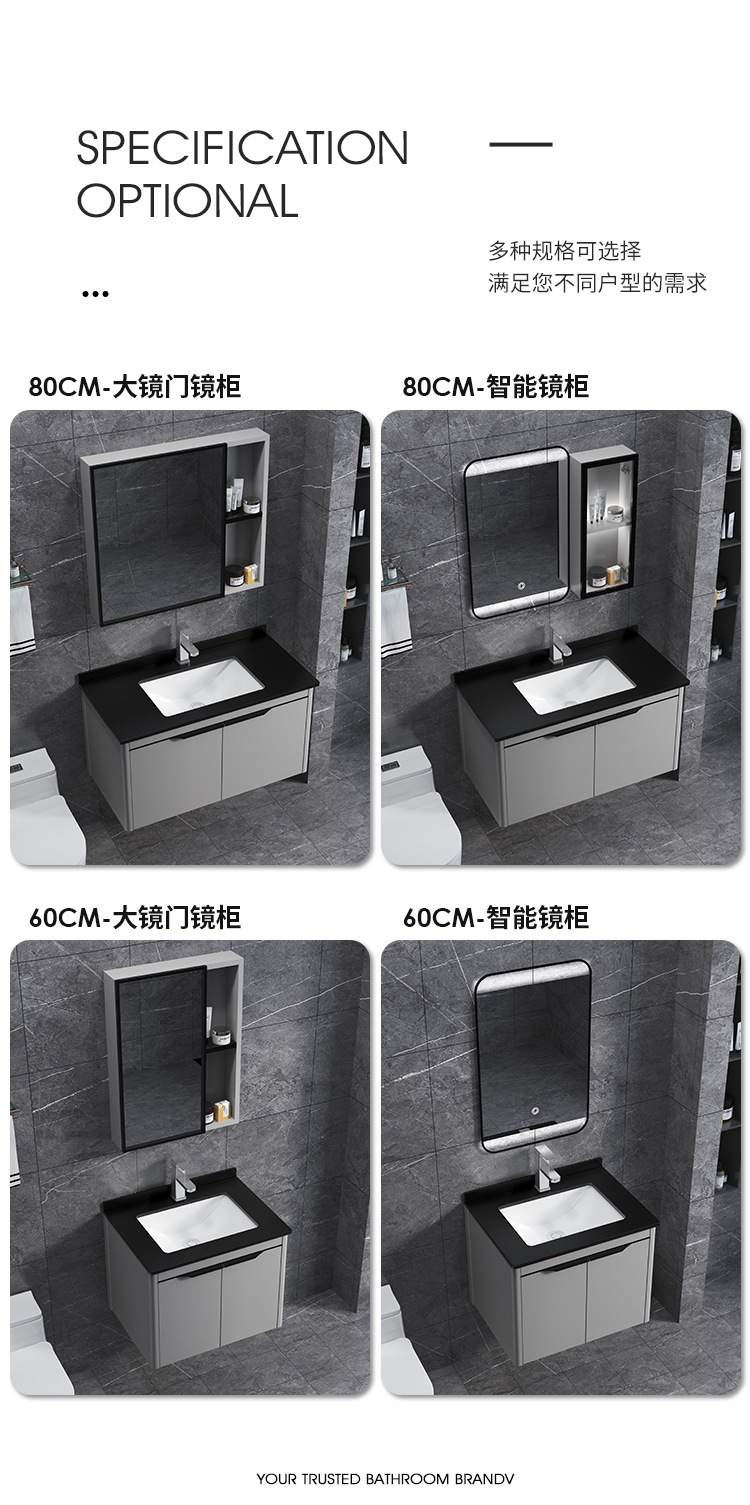 SPECIFICATION OPTIONAL

多种规格可选择
满足您不同户型的需求

80CM-大镜门镜柜

80CM-智能镜柜

60CM-大镜门镜柜

60CM-智能镜柜

YOUR TRUSTED BATHROOM BRANDV