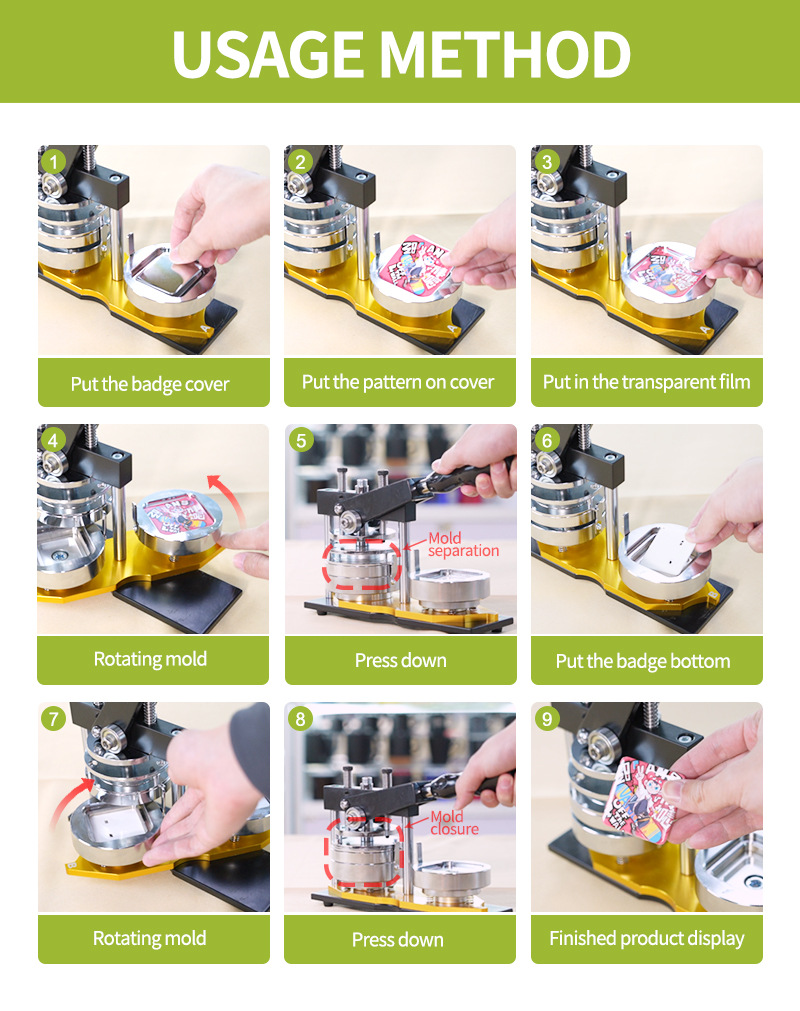 USAGE METHOD

1
Put the badge cover

2
Put the pattern on cover

3
Put in the transparent film

4
Rotating mold

5
Mold separation
Press down

6
Put the badge bottom

7
Rotating mold

8
Mold closure
Press down

9
Finished product display