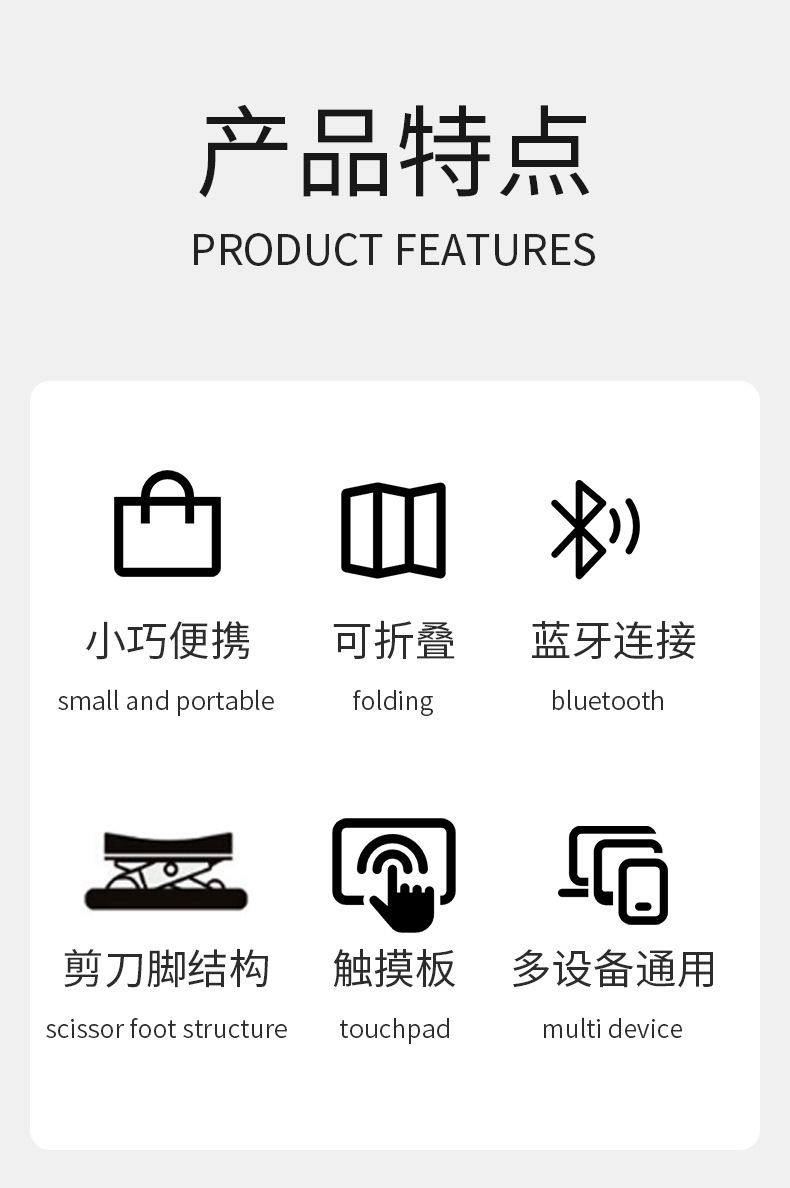 产品特点
PRODUCT FEATURES

小巧便携
small and portable

可折叠
folding

蓝牙连接
bluetooth

剪刀脚结构
scissor foot structure

触摸板
touchpad

多设备通用
multi device