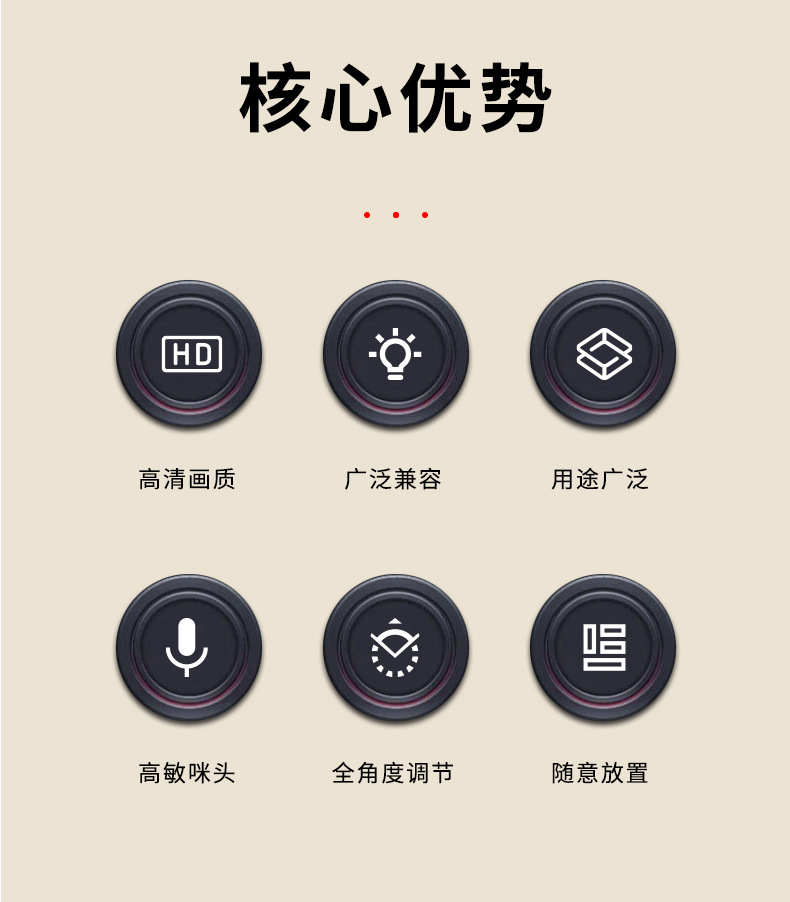 核心优势

HD

高清画质

广泛兼容

用途广泛

高敏咪头

全角度调节

随意放置