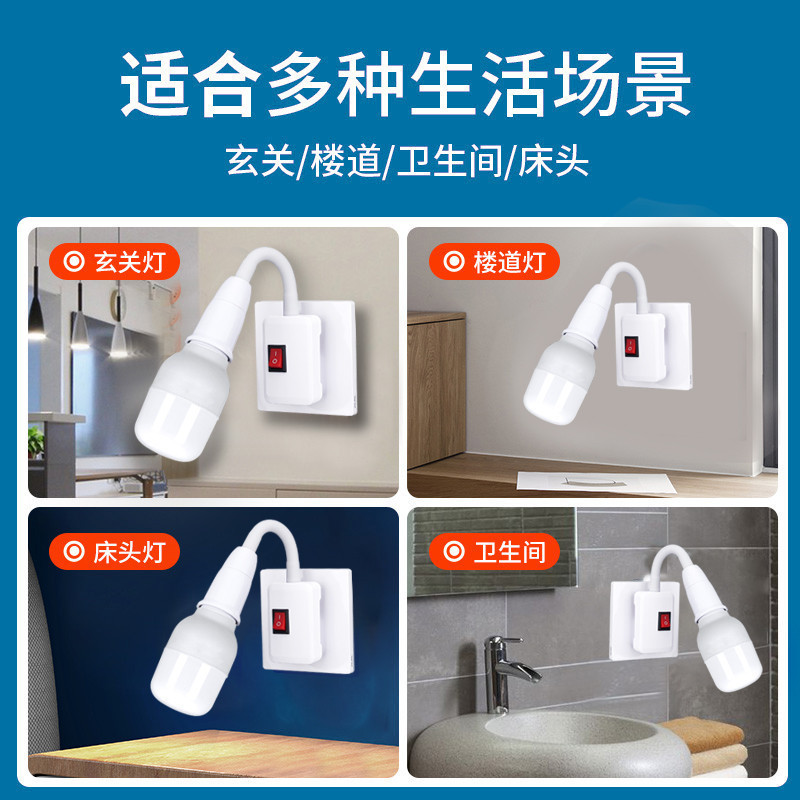 适合多种生活场景

玄关/楼道/卫生间/床头

玄关灯

楼道灯

床头灯

卫生间