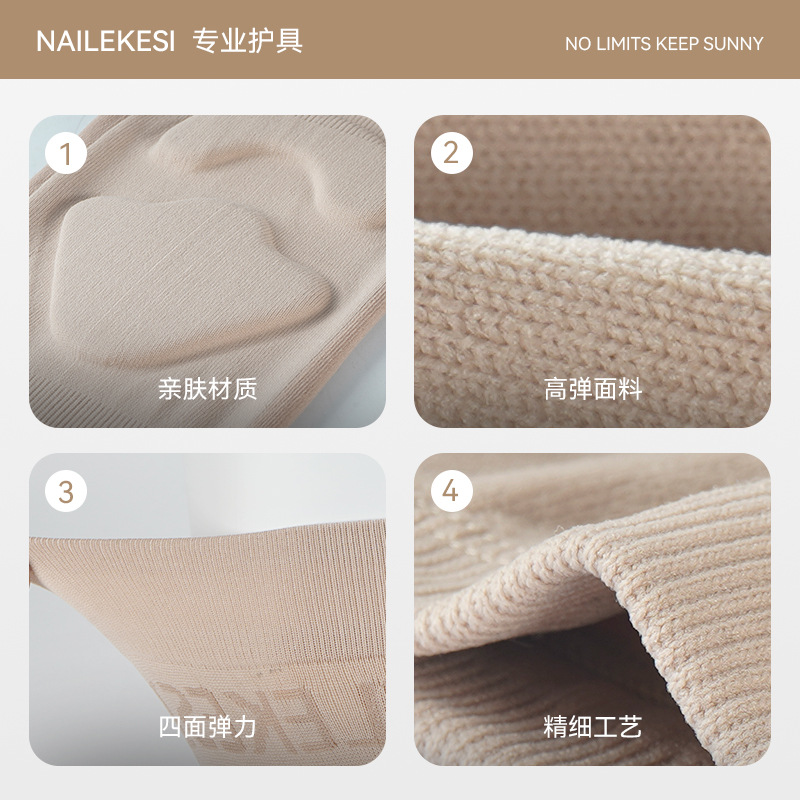 NAILEKESI 专业护具

NO LIMITS KEEP SUNNY

1

亲肤材质

2

高弹面料

3

四面弹力

4

精细工艺