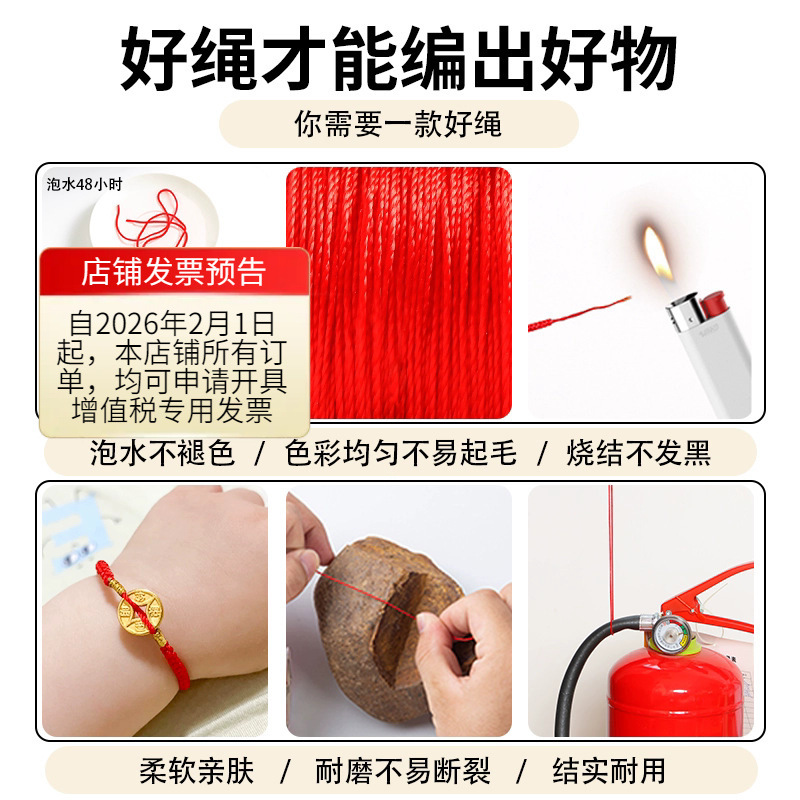 好绳才能编出好物

你需要一款好绳

泡水48小时

店铺发票预告

自2026年2月1日起，本店铺所有订单，均可申请开具增值税专用发票

泡水不褪色 / 色彩均匀不易起毛 / 烧结不发黑

柔软亲肤 / 耐磨不易断裂 / 结实耐用