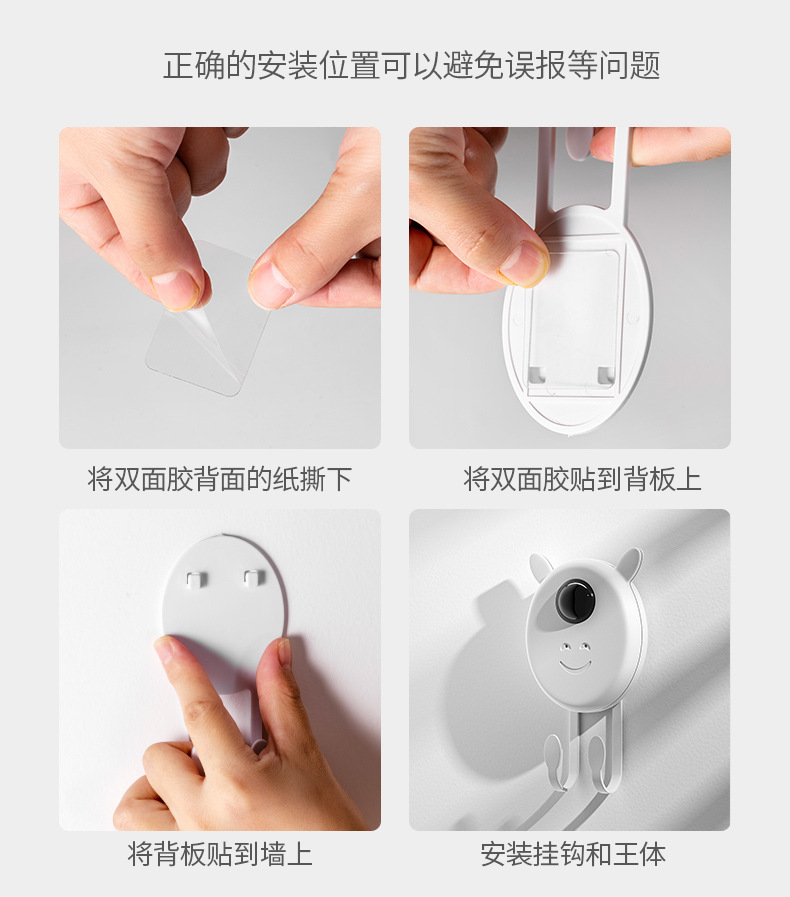 正确的安装位置可以避免误报等问题

将双面胶背面的纸撕下

将双面胶贴到背板上

将背板贴到墙上

安装挂钩和王体