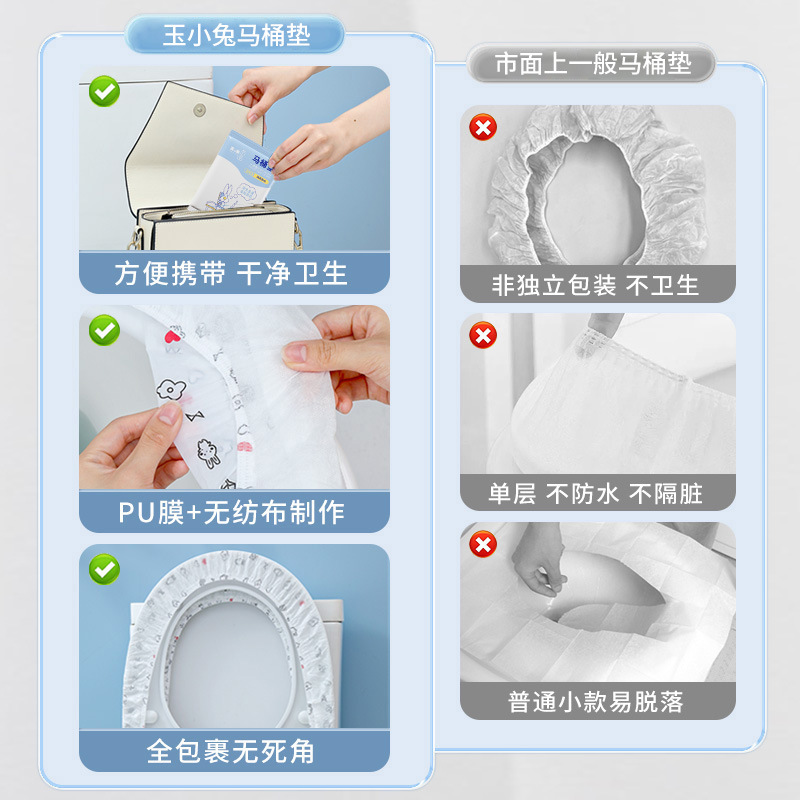 玉小兔马桶垫

马桶垫

方便携带 干净卫生

PU膜+无纺布制作

全包裹无死角

市面上一般马桶垫

非独立包装 不卫生

单层 不防水 不隔脏

普通小款易脱落