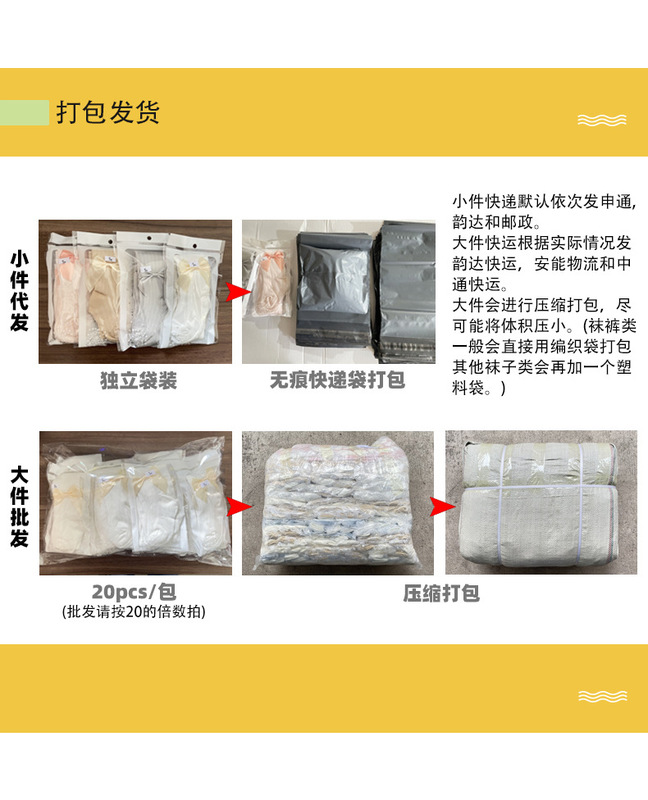 打包发货

小件代发

独立袋装

无痕快递袋打包

小件快递默认依次发申通，韵达和邮政。
大件快运根据实际情况发韵达快运，安能物流和中通快运。
大件会进行压缩打包，尽可能将体积压小。(袜裤类一般会直接用编织袋打包其他袜子类会再加一个塑料袋。)

大件批发

20pcs/包
(批发请按20的倍数拍)

压缩打包