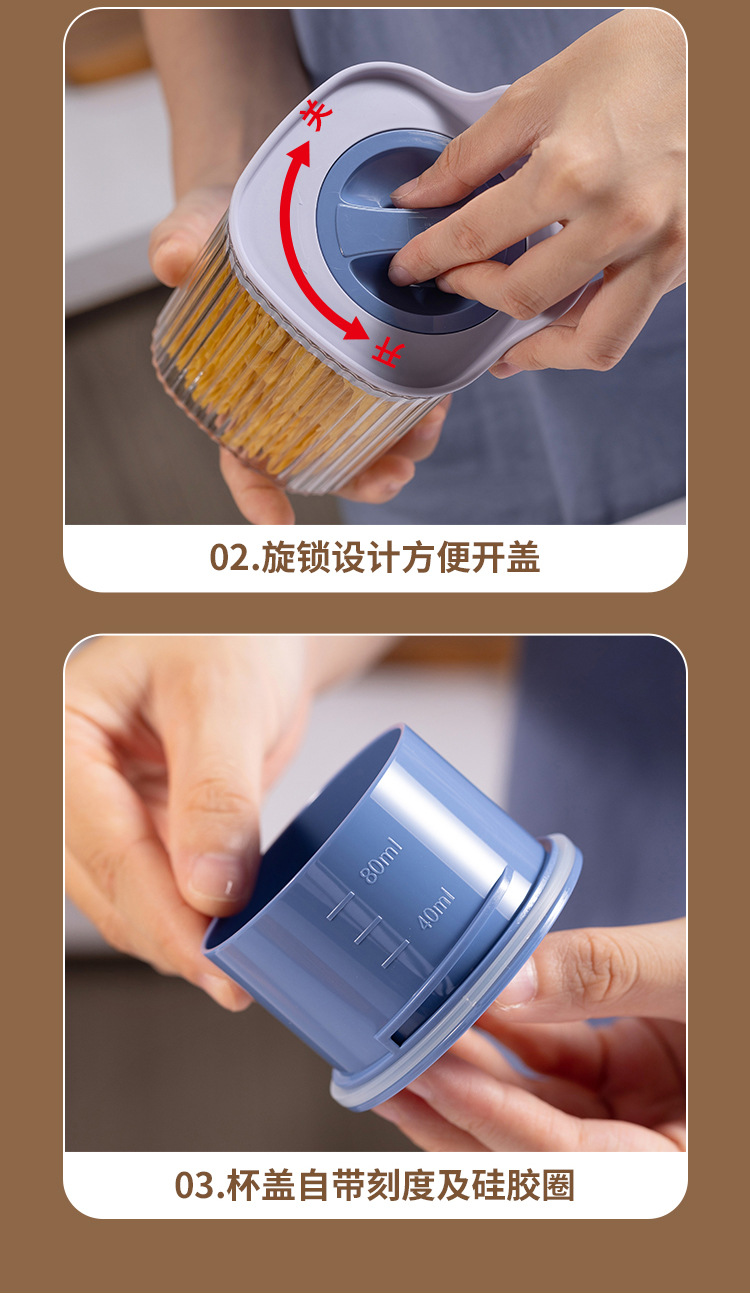 关

开

02.旋锁设计方便开盖

80ml

40ml

03.杯盖自带刻度及硅胶圈