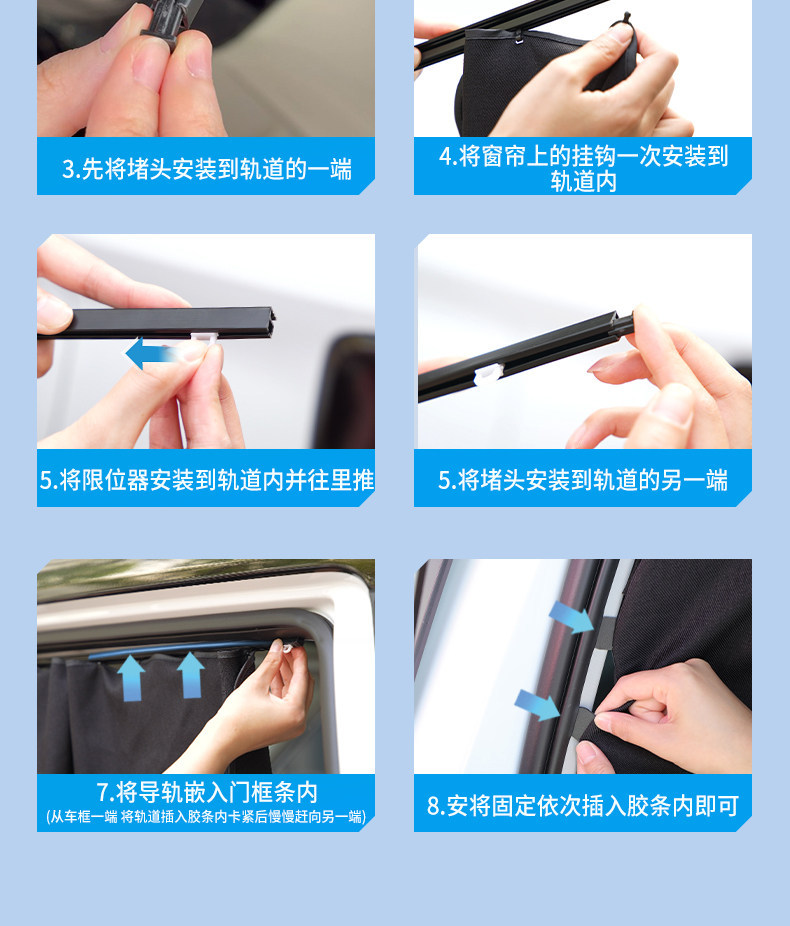 3.先将堵头安装到轨道的一端

4.将窗帘上的挂钩一次安装到轨道内

5.将限位器安装到轨道内并往里推

5.将堵头安装到轨道的另一端

7.将导轨嵌入门框条内
(从车框一端 将轨道插入胶条内卡紧后慢慢赶向另一端)

8.安将固定依次插入胶条内即可