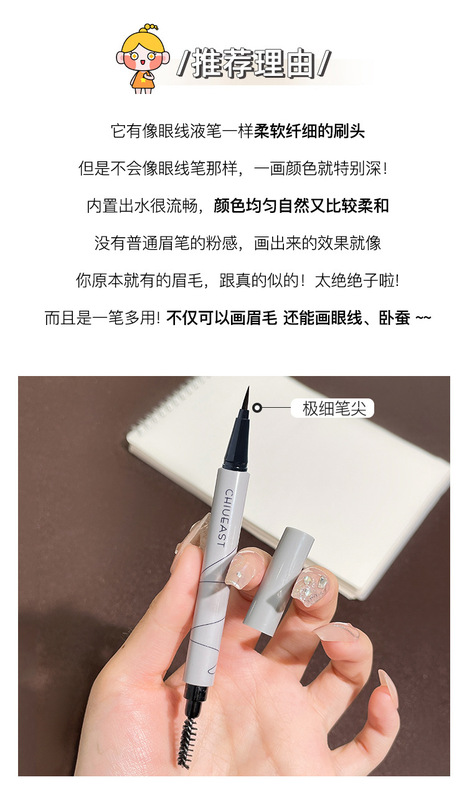 /推荐理由/

它有像眼线液笔一样柔软纤细的刷头

但是不会像眼线笔那样，一画颜色就特别深！

内置出水很流畅，颜色均匀自然又比较柔和

没有普通眉笔的粉感，画出来的效果就像

你原本就有的眉毛，跟真的似的！太绝绝子啦！

而且是一笔多用！不仅可以画眉毛 还能画眼线、卧蚕 ~~

极细笔尖

CHIUEAST