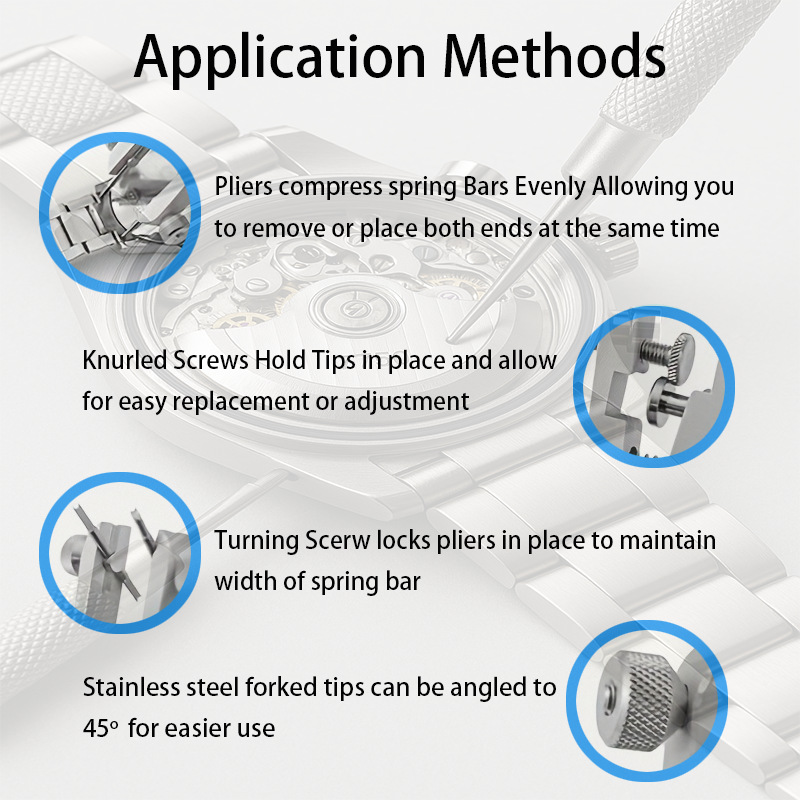 Application Methods

Pliers compress spring Bars Evenly Allowing you to remove or place both ends at the same time

Knurled Screws Hold Tips in place and allow for easy replacement or adjustment

Turning Scerw locks pliers in place to maintain width of spring bar

Stainless steel forked tips can be angled to 45° for easier use