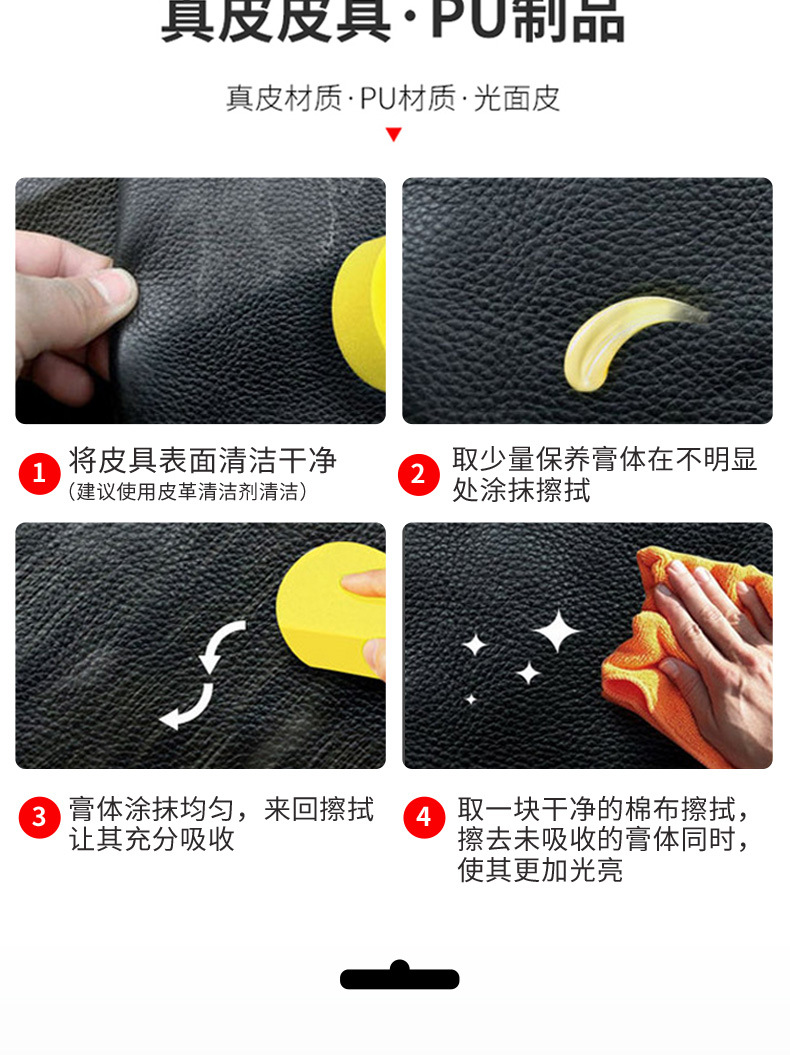 真皮皮具·PU制品

真皮材质·PU材质·光面皮

1 将皮具表面清洁干净
（建议使用皮革清洁剂清洁）

2 取少量保养膏体在不明显处涂抹擦拭

3 膏体涂抹均匀，来回擦拭让其充分吸收

4 取一块干净的棉布擦拭，擦去未吸收的膏体同时，使其更加光亮