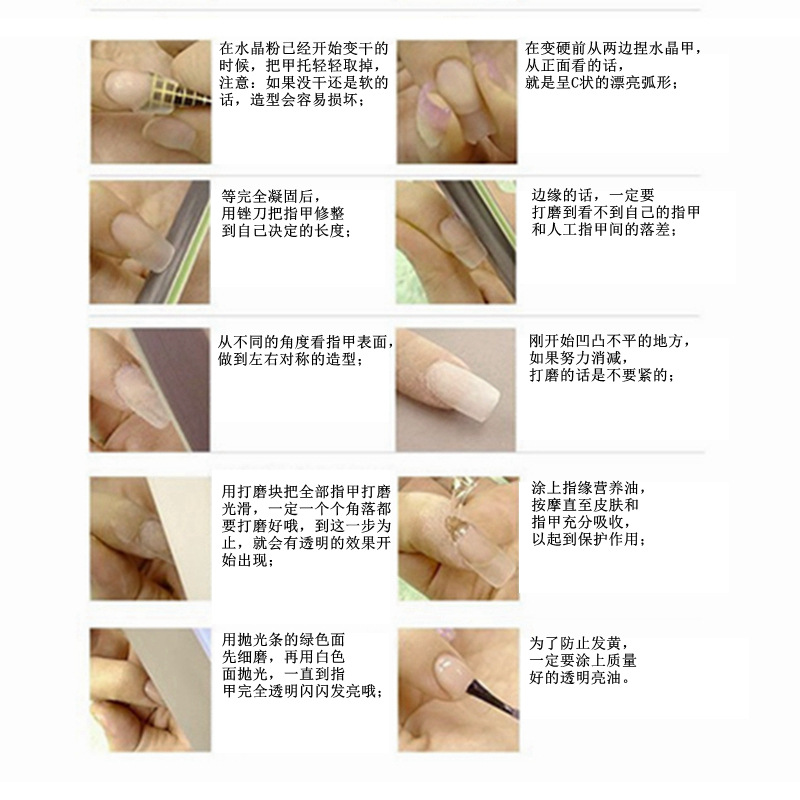 在水晶粉已经开始变干的时候，把甲托轻轻取掉，注意：如果没干还是软的话，造型会容易损坏；

在变硬前从两边捏水晶甲，从正面看的话，就是呈C状的漂亮弧形；

等完全凝固后，用锉刀把指甲修整到自己决定的长度；

边缘的话，一定要打磨到看不到自己的指甲和人工指甲间的落差；

从不同的角度看指甲表面，做到左右对称的造型；

刚开始凹凸不平的地方，如果努力消减，打磨的话是不要紧的；

用打磨块把全部指甲打磨光滑，一定一个个角落都要打磨好哦，到这一步为止，就会有透明的效果开始出现；

涂上指缘营养油，按摩直至皮肤和指甲充分吸收，以起到保护作用；

用抛光条的绿色面先细磨，再用白色面抛光，一直到指甲完全透明闪闪发亮哦；

为了防止发黄，一定要涂上质量好的透明亮油。