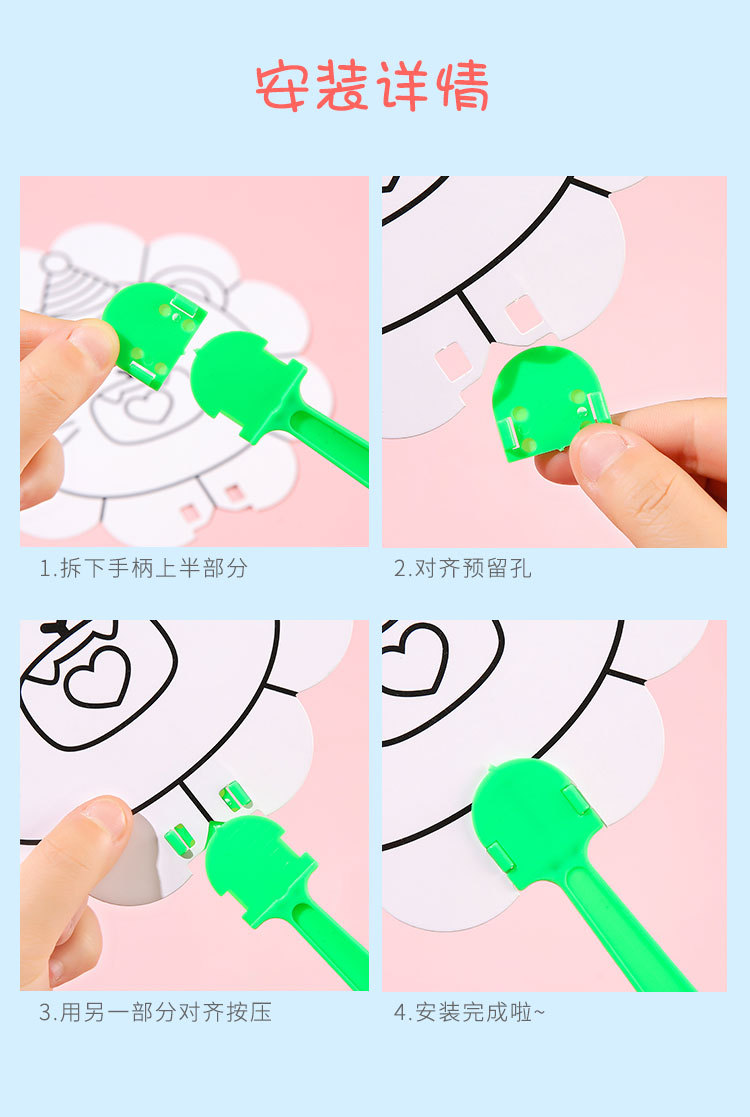 安装详情

1.拆下手柄上半部分

2.对齐预留孔

3.用另一部分对齐按压

4.安装完成啦~