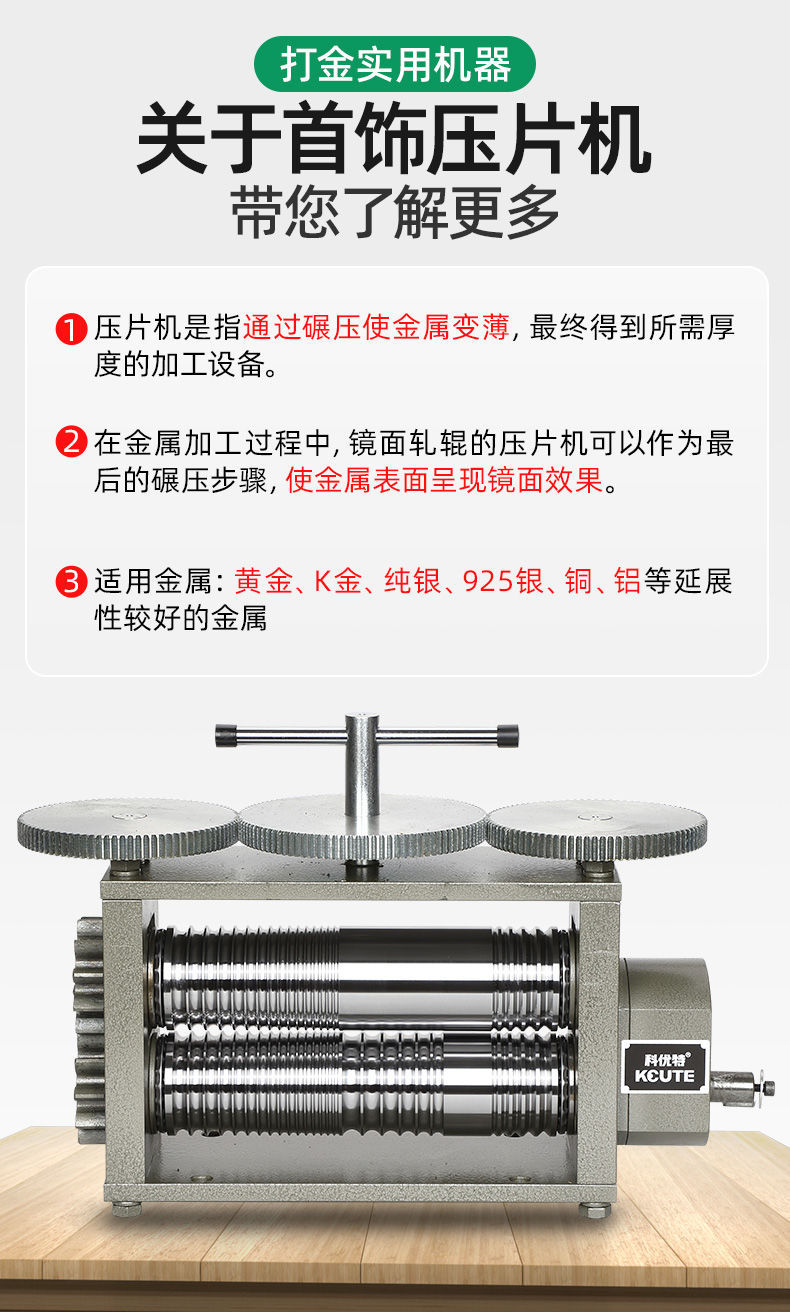 打金实用机器

关于首饰压片机

带您了解更多

1 压片机是指通过碾压使金属变薄，最终得到所需厚度的加工设备。

2 在金属加工过程中，镜面轧辊的压片机可以作为最后的碾压步骤，使金属表面呈现镜面效果。

3 适用金属：黄金、K金、纯银、925银、铜、铝等延展性较好的金属

科优特®
KCUTE