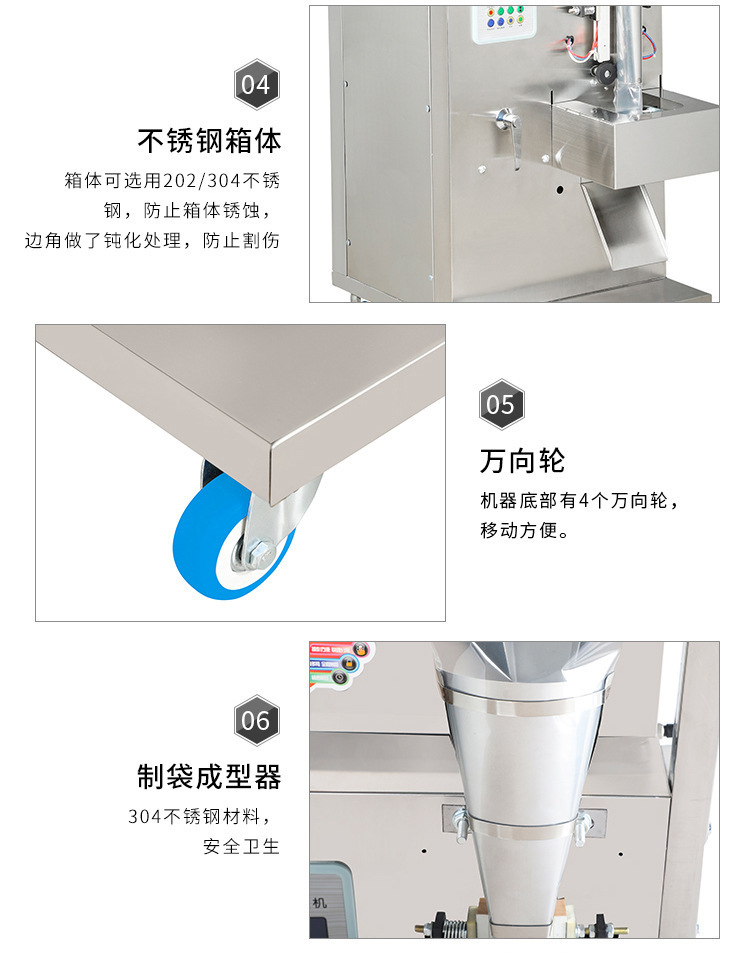 04

不锈钢箱体

箱体可选用202/304不锈钢，防止箱体锈蚀，边角做了钝化处理，防止割伤

05

万向轮

机器底部有4个万向轮，移动方便。

06

制袋成型器

304不锈钢材料，安全卫生

机