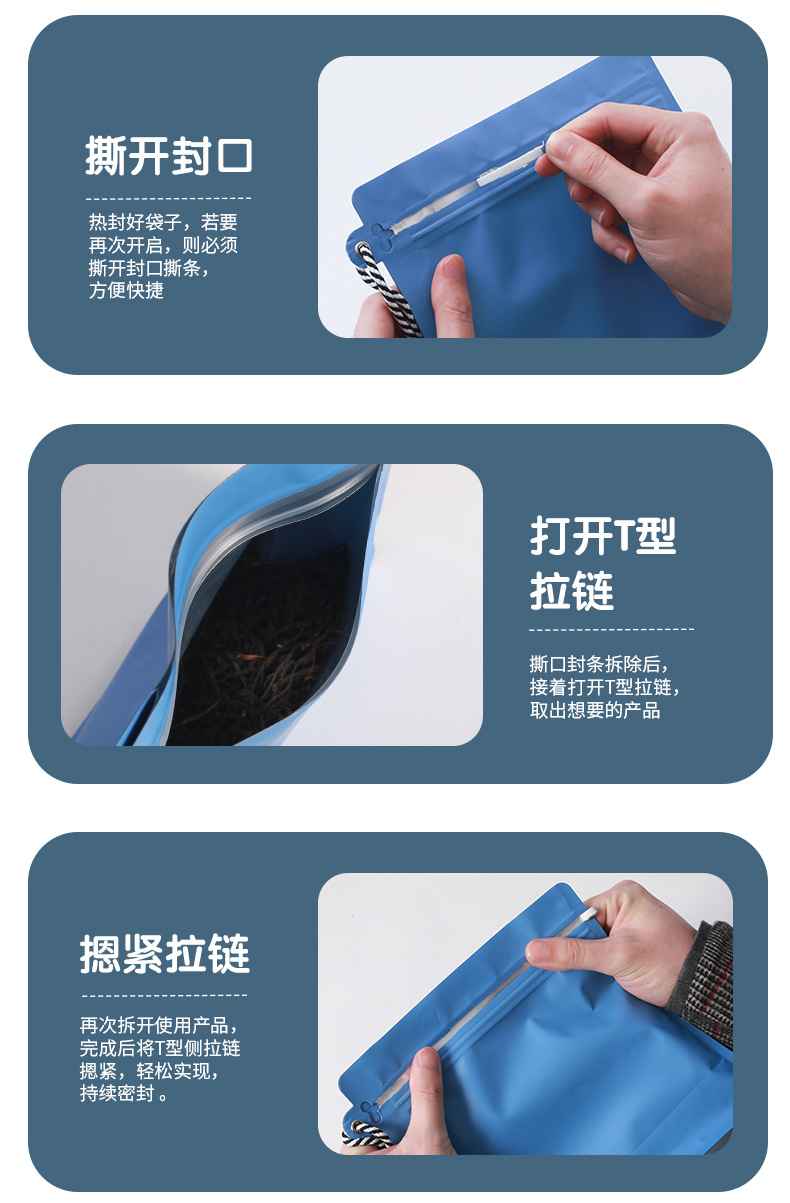 撕开封口

热封好袋子，若要再次开启，则必须撕开封口撕条，方便快捷

打开T型拉链

撕口封条拆除后，接着打开T型拉链，取出想要的产品

摁紧拉链

再次拆开使用产品，完成后将T型侧拉链摁紧，轻松实现，持续密封 。