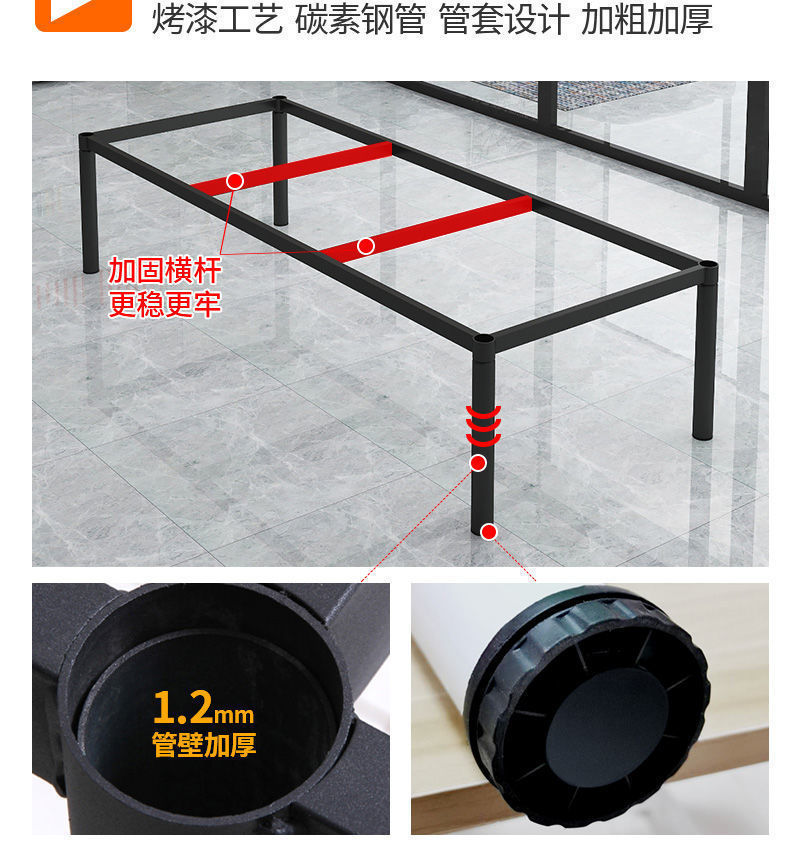 烤漆工艺 碳素钢管 管套设计 加粗加厚

加固横杆
更稳更牢

1.2mm
管壁加厚