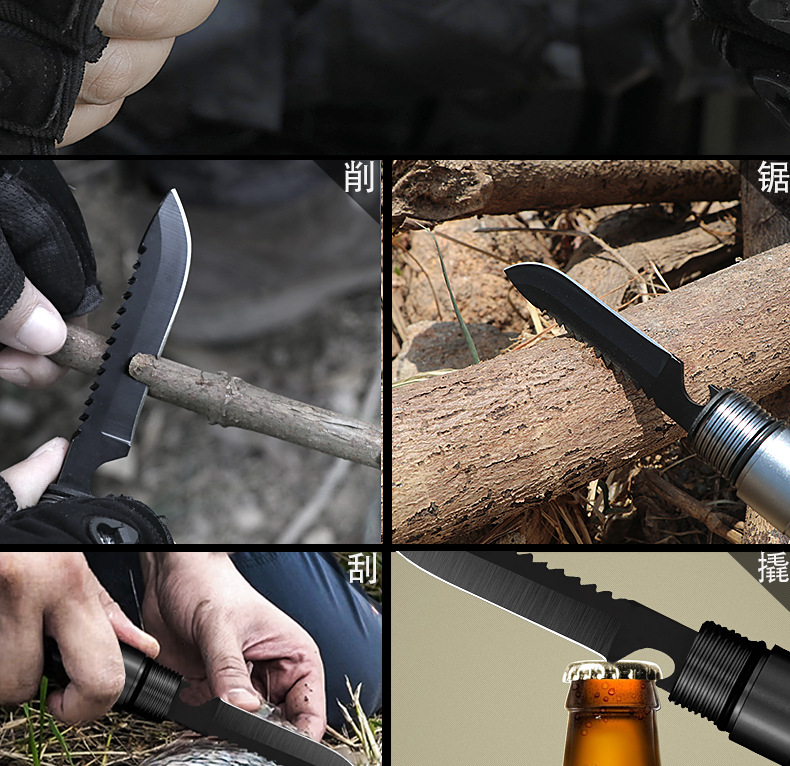 削

锯

刮

撬